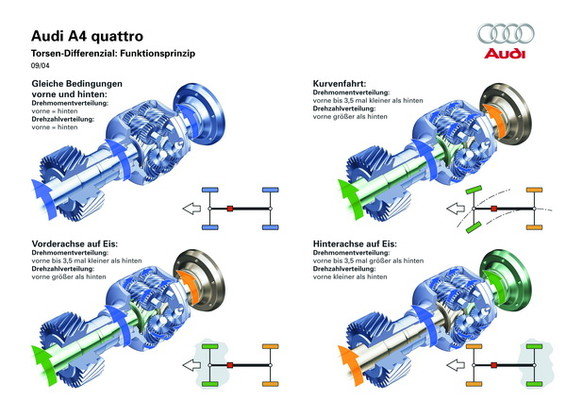 Audi A4 quattro
Torsen-Differenzial: Funktionsprinzip
09/04

Audi

Gleiche Bedingungen vorne und hinten:
Drehmomentverteilung:
vorne = hinten
Drehzahlverteilung:
vorne = hinten

Kurvenfahrt:
Drehmomentverteilung:
vorne bis 3,5 mal kleiner als hinten
Drehzahlverteilung:
vorne größer als hinten

Vorderachse auf Eis:
Drehmomentverteilung:
vorne bis 3,5 mal kleiner als hinten
Drehzahlverteilung:
vorne größer als hinten

Hinterachse auf Eis:
Drehmomentverteilung:
vorne bis 3,5 mal größer als hinten
Drehzahlverteilung:
vorne kleiner als hinten