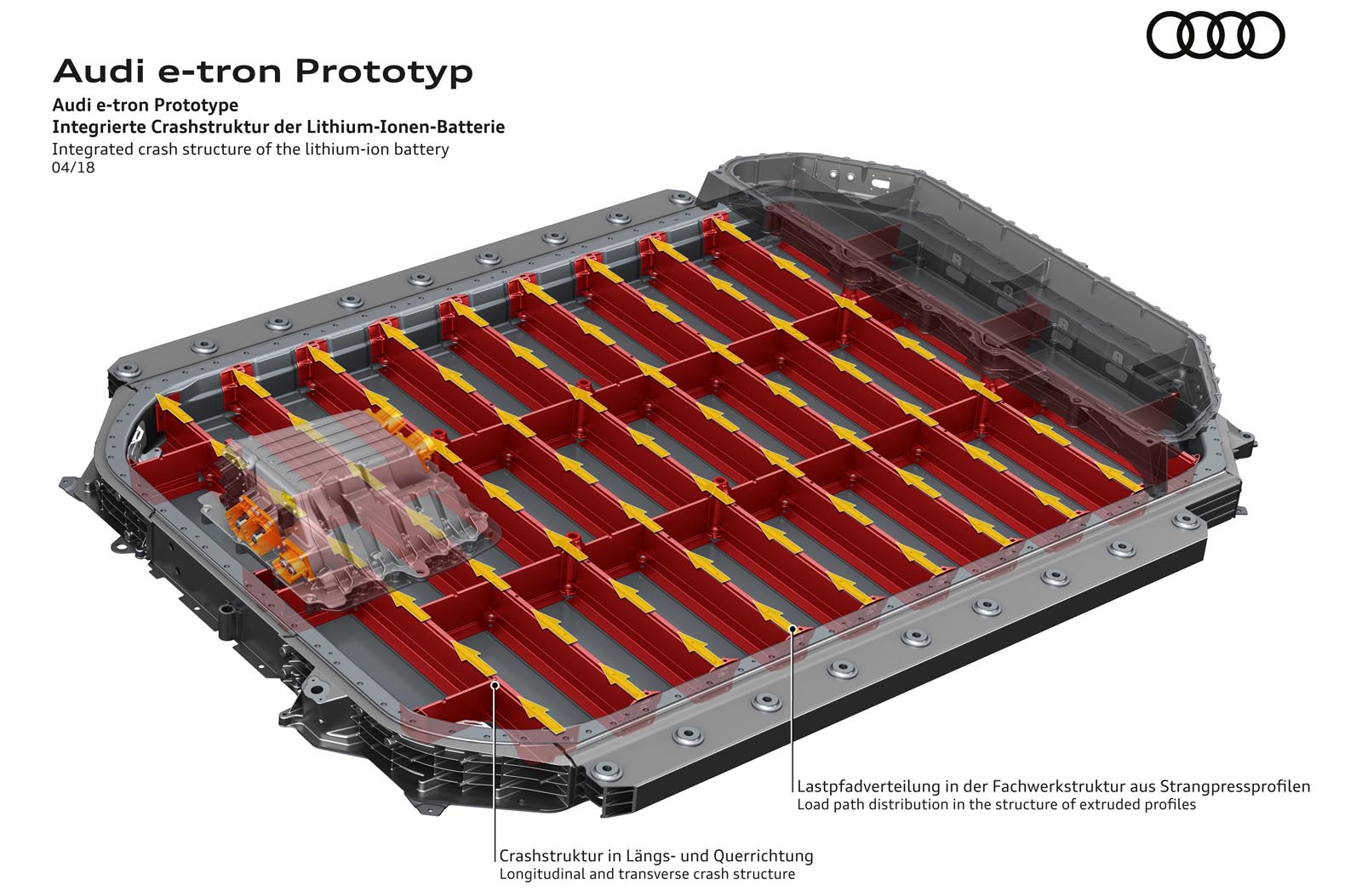 Audi e-tron Prototyp

Audi e-tron Prototype
Integrierte Crashstruktur der Lithium-Ionen-Batterie
Integrated crash structure of the lithium-ion battery
04/18

Lastpfadverteilung in der Fachwerkstruktur aus Strangpressprofilen
Load path distribution in the structure of extruded profiles

Crashstruktur in Längs- und Querrichtung
Longitudinal and transverse crash structure