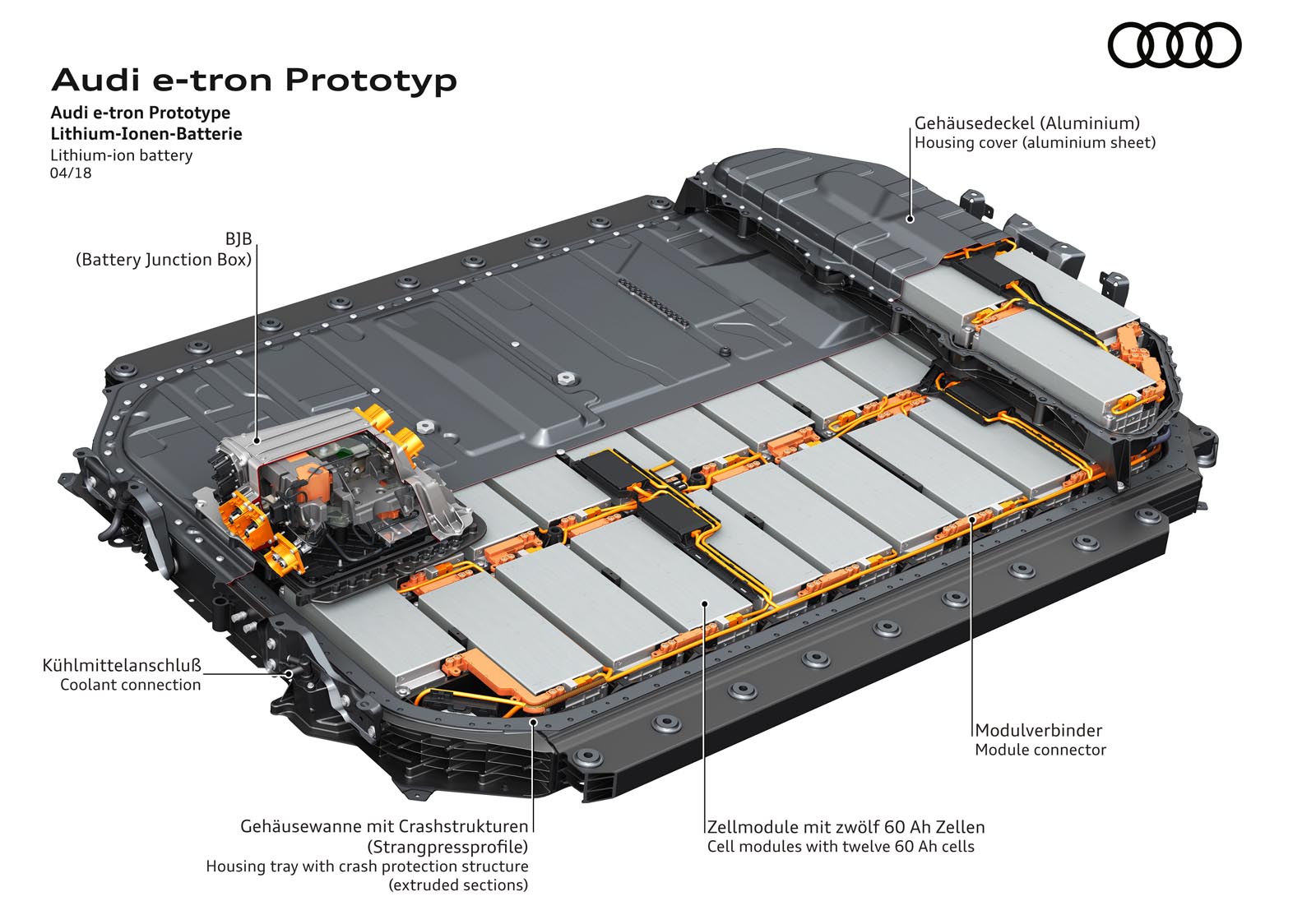 Audi e-tron Prototyp

Audi e-tron Prototype
Lithium-Ionen-Batterie
Lithium-ion battery
04/18

Gehäusedeckel (Aluminium)
Housing cover (aluminium sheet)

BJB
(Battery Junction Box)

Kühlmittelanschluß
Coolant connection

Modulverbinder
Module connector

Gehäusewanne mit Crashstrukturen
(Strangpressprofile)
Housing tray with crash protection structure
(extruded sections)

Zellmodule mit zwölf 60 Ah Zellen
Cell modules with twelve 60 Ah cells