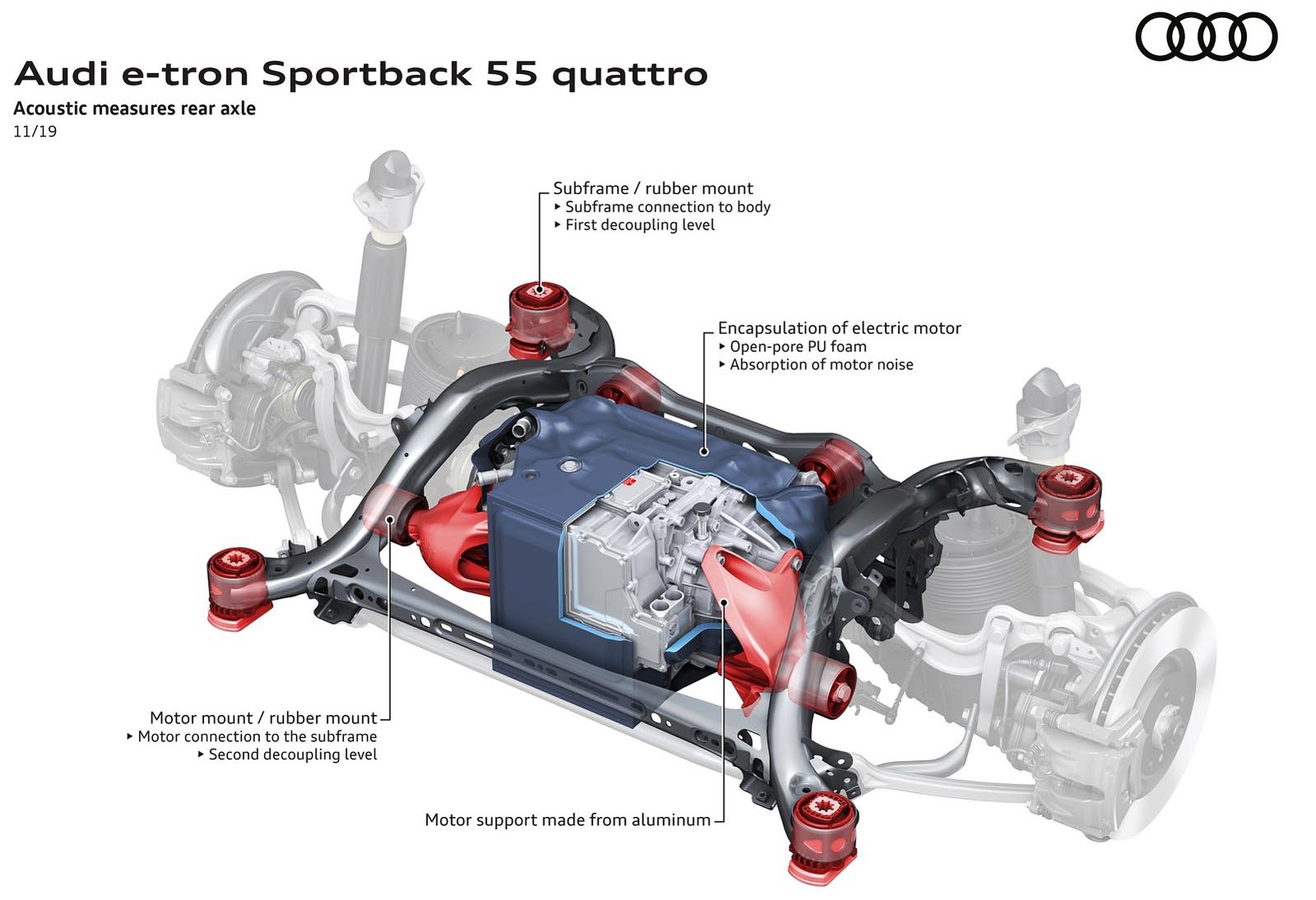 Audi e-tron Sportback 55 quattro
Acoustic measures rear axle
11/19

Subframe / rubber mount
▸ Subframe connection to body
▸ First decoupling level

Encapsulation of electric motor
▸ Open-pore PU foam
▸ Absorption of motor noise

Motor mount / rubber mount
▸ Motor connection to the subframe
▸ Second decoupling level

Motor support made from aluminum