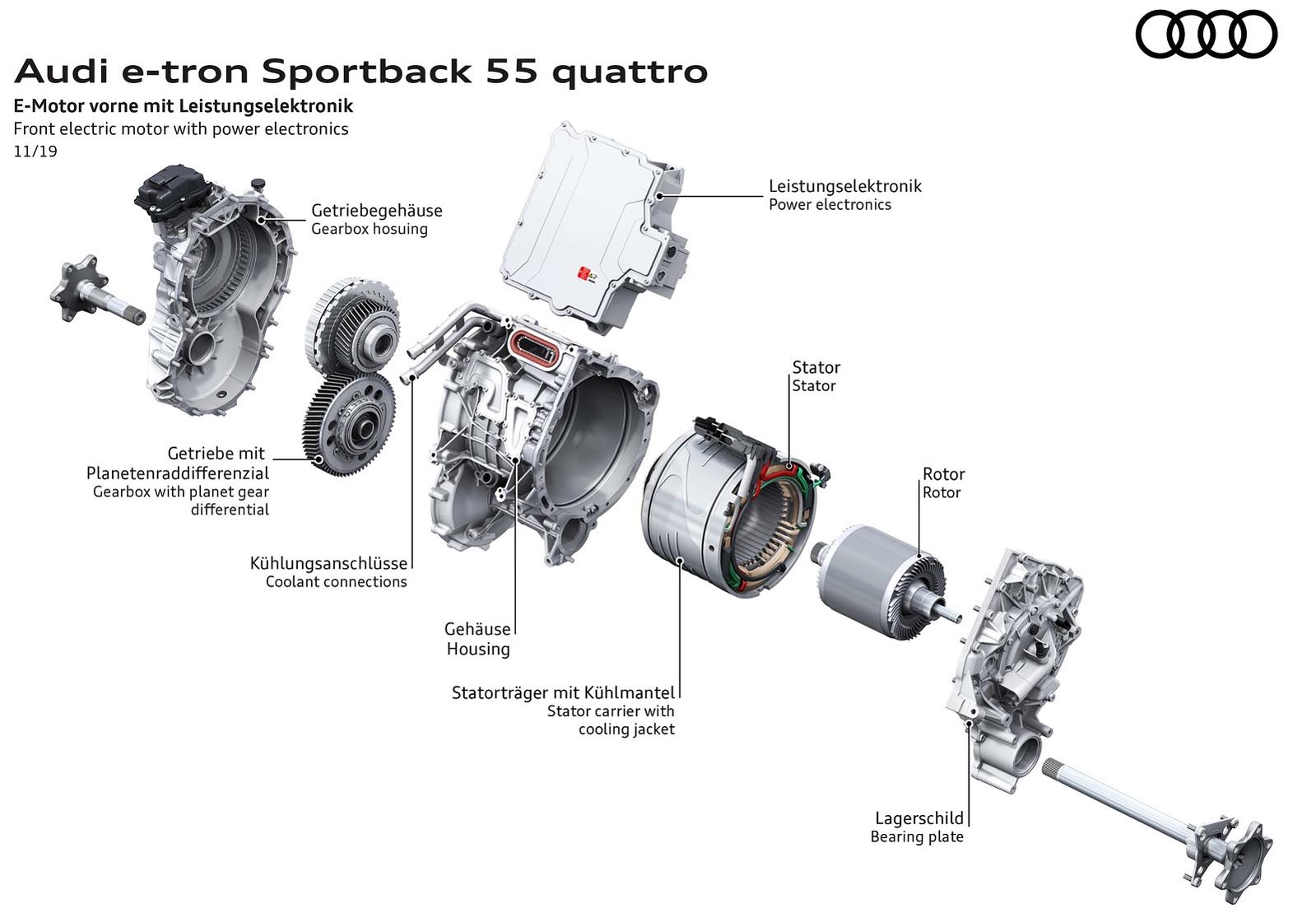 Audi e-tron Sportback 55 quattro

E-Motor vorne mit Leistungselektronik
Front electric motor with power electronics
11/19

Getriebegehäuse
Gearbox hosuing

Leistungselektronik
Power electronics

Stator
Stator

Getriebe mit Planetenraddifferenzial
Gearbox with planet gear differential

Rotor
Rotor

Kühlungsanschlüsse
Coolant connections

Gehäuse
Housing

Statorträger mit Kühlmantel
Stator carrier with cooling jacket

Lagerschild
Bearing plate