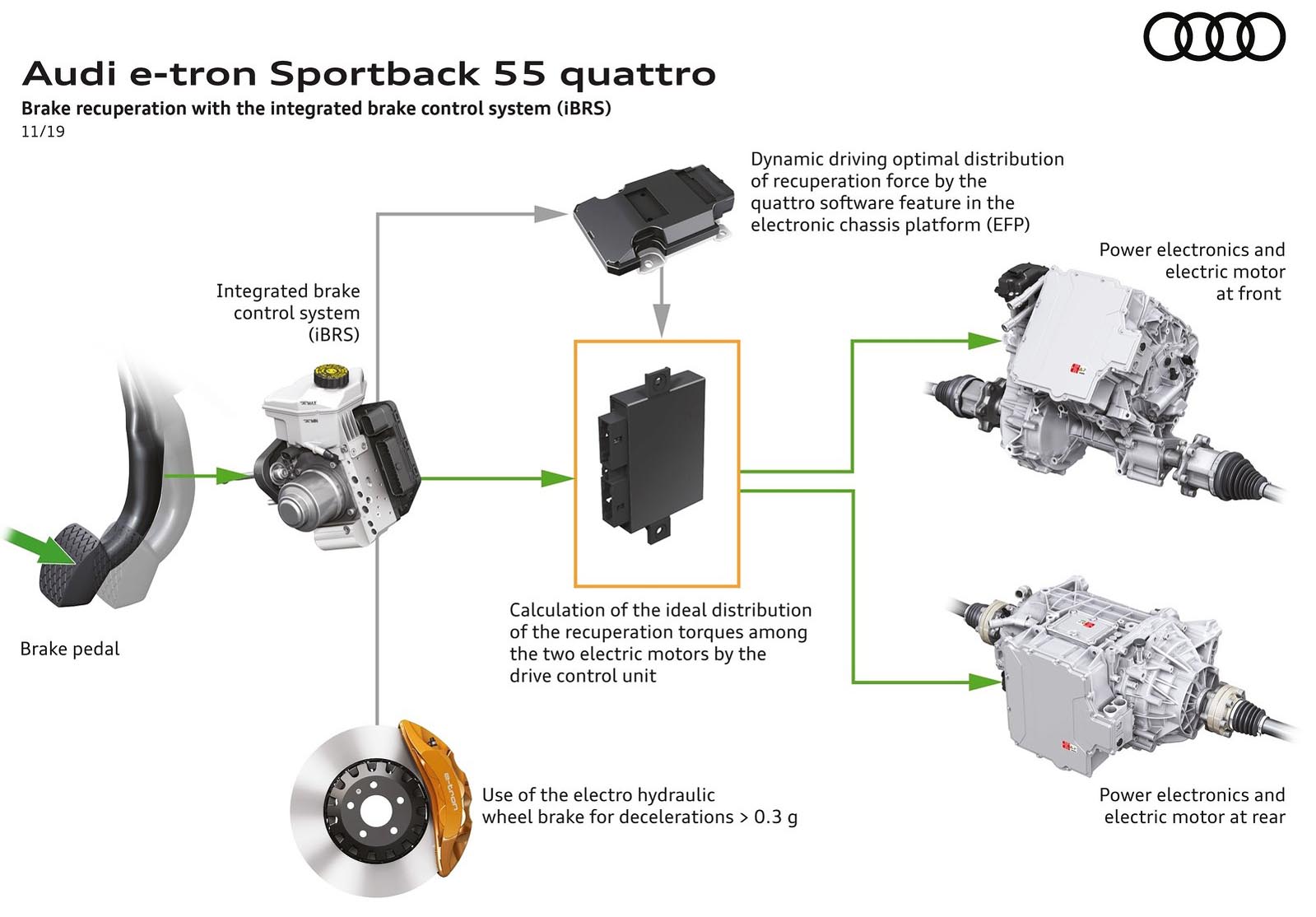 Audi e-tron Sportback 55 quattro
Brake recuperation with the integrated brake control system (iBRS)
11/19

Dynamic driving optimal distribution of recuperation force by the quattro software feature in the electronic chassis platform (EFP)

Integrated brake control system (iBRS)

Power electronics and electric motor at front

Brake pedal

Calculation of the ideal distribution of the recuperation torques among the two electric motors by the drive control unit

e-tron

Use of the electro hydraulic wheel brake for decelerations > 0.3 g

Power electronics and electric motor at rear