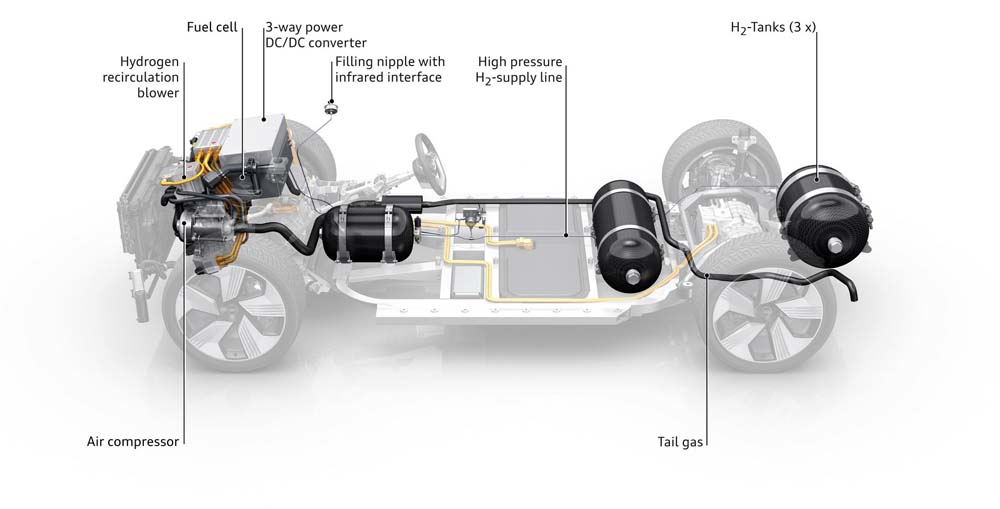 Fuel cell

3-way power DC/DC converter

Hydrogen recirculation blower

Filling nipple with infrared interface

High pressure $H_2$-supply line

$H_2$-Tanks (3 x)

Air compressor

Tail gas