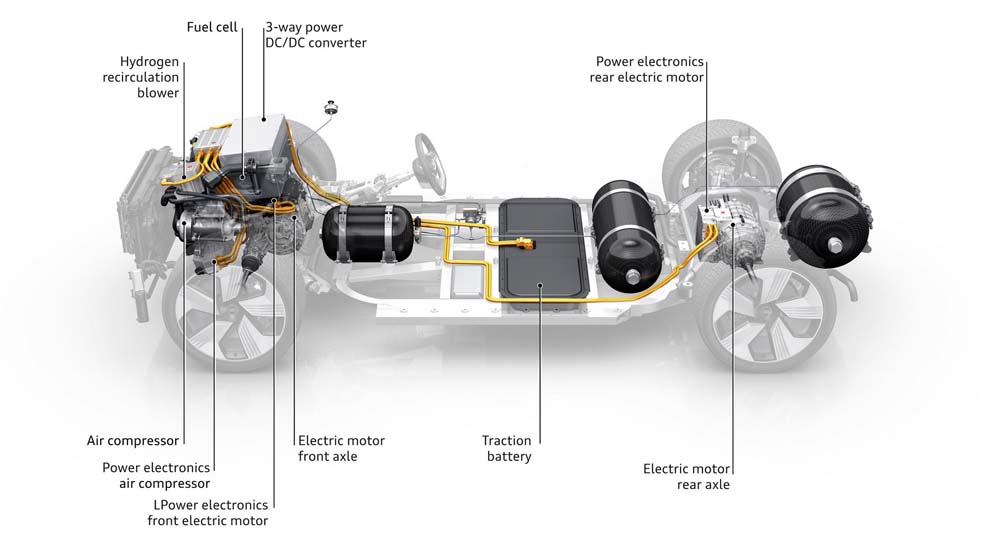 Fuel cell

3-way power DC/DC converter

Hydrogen recirculation blower

Power electronics rear electric motor

Air compressor

Power electronics air compressor

LPower electronics front electric motor

Electric motor front axle

Traction battery

Electric motor rear axle