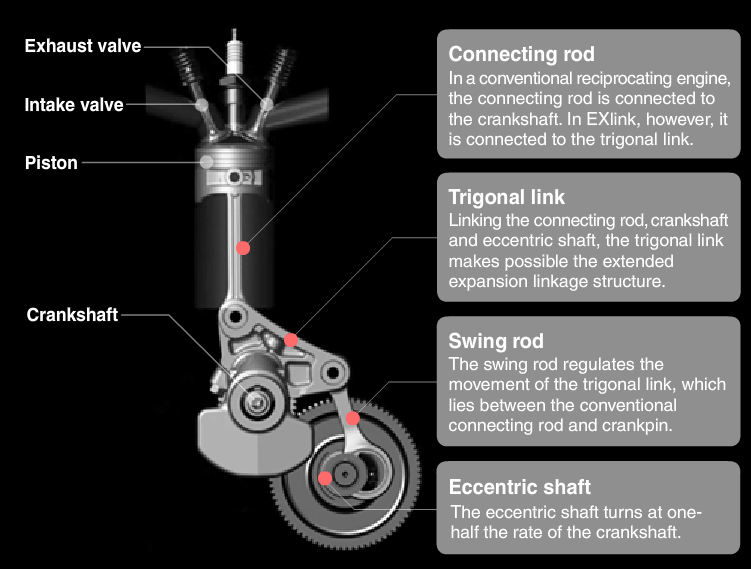 Exhaust valve

Intake valve

Piston

Crankshaft

Connecting rod
In a conventional reciprocating engine, the connecting rod is connected to the crankshaft. In EXlink, however, it is connected to the trigonal link.

Trigonal link
Linking the connecting rod, crankshaft and eccentric shaft, the trigonal link makes possible the extended expansion linkage structure.

Swing rod
The swing rod regulates the movement of the trigonal link, which lies between the conventional connecting rod and crankpin.

Eccentric shaft
The eccentric shaft turns at one-half the rate of the crankshaft.