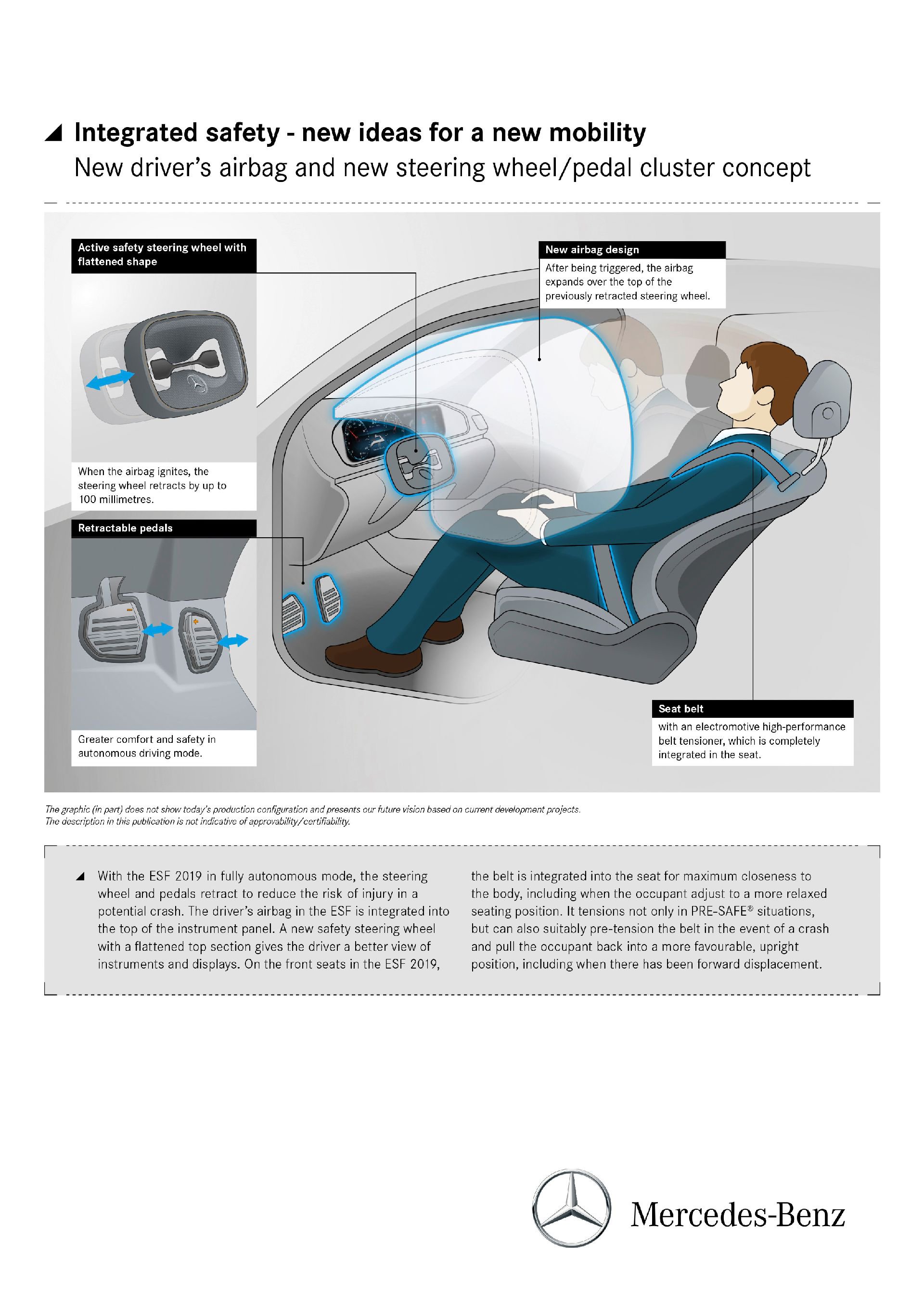 Integrated safety - new ideas for a new mobility
New driver's airbag and new steering wheel/pedal cluster concept

Active safety steering wheel with flattened shape

When the airbag ignites, the steering wheel retracts by up to 100 millimetres.

Retractable pedals

Greater comfort and safety in autonomous driving mode.

New airbag design

After being triggered, the airbag expands over the top of the previously retracted steering wheel.

Seat belt

with an electromotive high-performance belt tensioner, which is completely integrated in the seat.

The graphic (in part) does not show today's production configuration and presents our future vision based on current development projects.
The description in this publication is not indicative of approvability/certifiability.

With the ESF 2019 in fully autonomous mode, the steering wheel and pedals retract to reduce the risk of injury in a potential crash. The driver's airbag in the ESF is integrated into the top of the instrument panel. A new safety steering wheel with a flattened top section gives the driver a better view of instruments and displays. On the front seats in the ESF 2019, the belt is integrated into the seat for maximum closeness to the body, including when the occupant adjust to a more relaxed seating position. It tensions not only in PRE-SAFE® situations, but can also suitably pre-tension the belt in the event of a crash and pull the occupant back into a more favourable, upright position, including when there has been forward displacement.

Mercedes-Benz