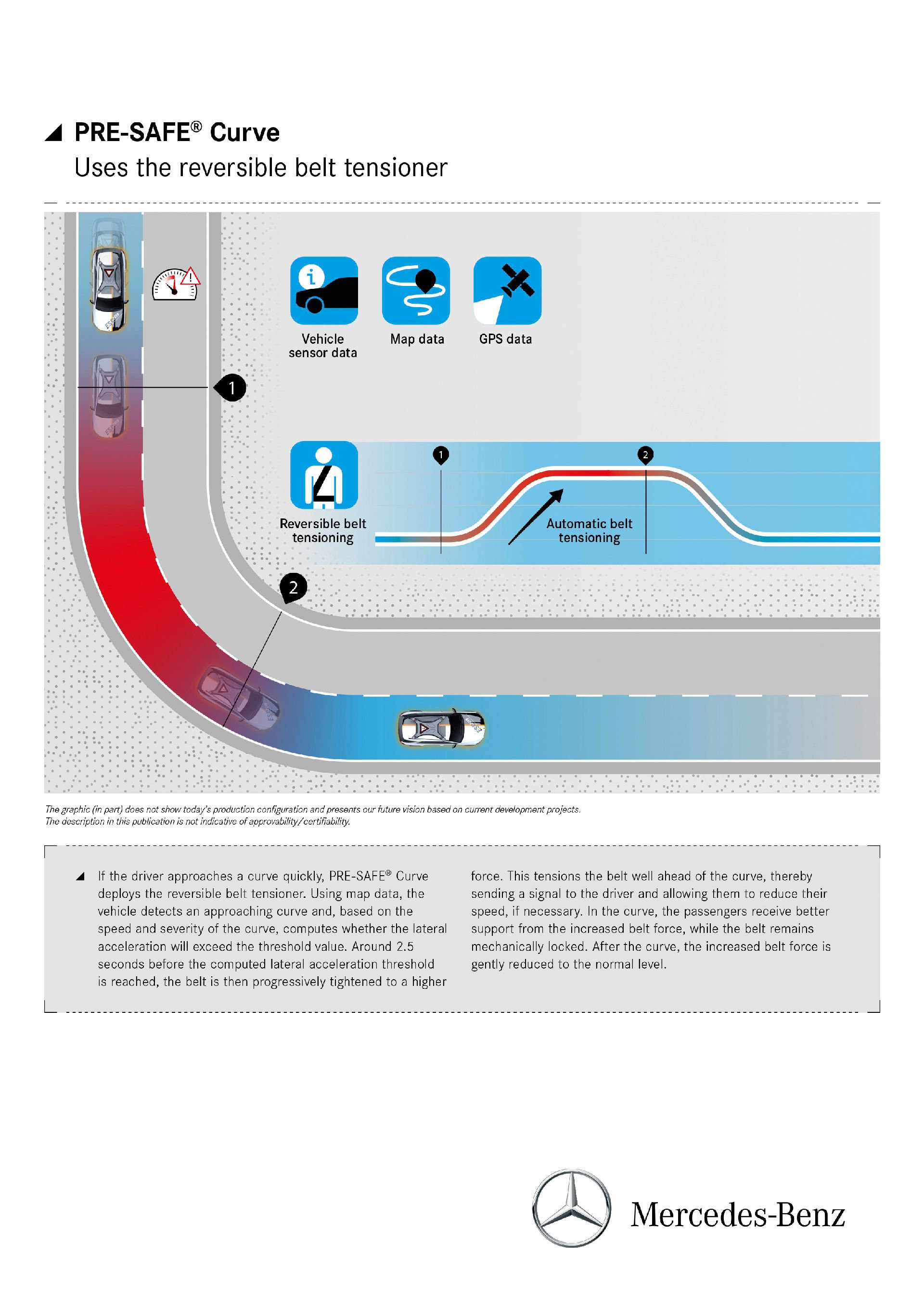 PRE-SAFE® Curve
Uses the reversible belt tensioner

Vehicle sensor data

Map data

GPS data

1

Reversible belt tensioning

1

2

Automatic belt tensioning

2

The graphic (in part) does not show today's production configuration and presents our future vision based on current development projects.
The description in this publication is not indicative of approvability/certifiability.

If the driver approaches a curve quickly, PRE-SAFE® Curve deploys the reversible belt tensioner. Using map data, the vehicle detects an approaching curve and, based on the speed and severity of the curve, computes whether the lateral acceleration will exceed the threshold value. Around 2.5 seconds before the computed lateral acceleration threshold is reached, the belt is then progressively tightened to a higher force. This tensions the belt well ahead of the curve, thereby sending a signal to the driver and allowing them to reduce their speed, if necessary. In the curve, the passengers receive better support from the increased belt force, while the belt remains mechanically locked. After the curve, the increased belt force is gently reduced to the normal level.

Mercedes-Benz