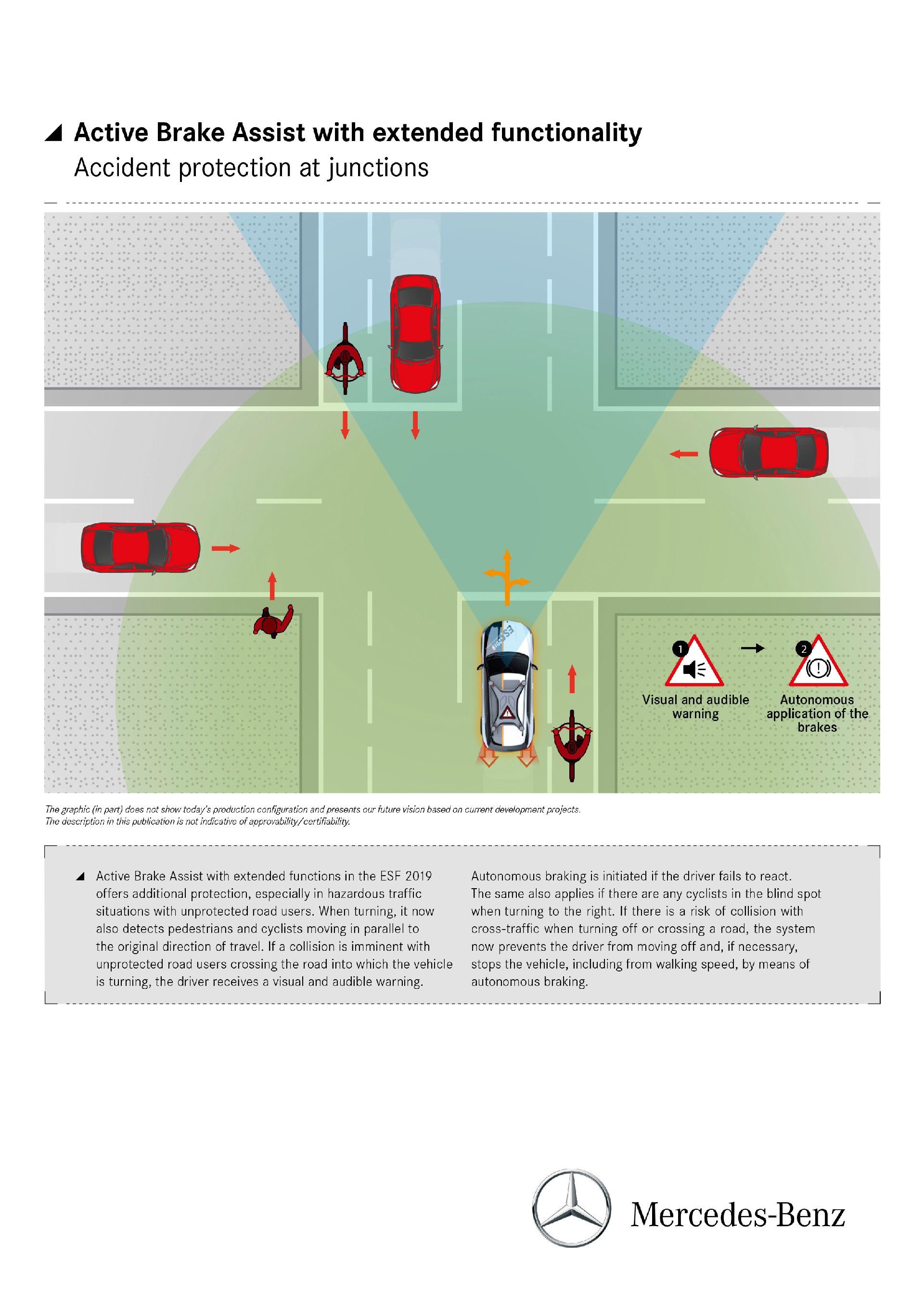 Active Brake Assist with extended functionality
Accident protection at junctions

ESF 2019

1 Visual and audible warning

2 Autonomous application of the brakes

The graphic (in part) does not show today's production configuration and presents our future vision based on current development projects.
The description in this publication is not indicative of approvability/certifiability.

Active Brake Assist with extended functions in the ESF 2019 offers additional protection, especially in hazardous traffic situations with unprotected road users. When turning, it now also detects pedestrians and cyclists moving in parallel to the original direction of travel. If a collision is imminent with unprotected road users crossing the road into which the vehicle is turning, the driver receives a visual and audible warning.

Autonomous braking is initiated if the driver fails to react. The same also applies if there are any cyclists in the blind spot when turning to the right. If there is a risk of collision with cross-traffic when turning off or crossing a road, the system now prevents the driver from moving off and, if necessary, stops the vehicle, including from walking speed, by means of autonomous braking.

Mercedes-Benz