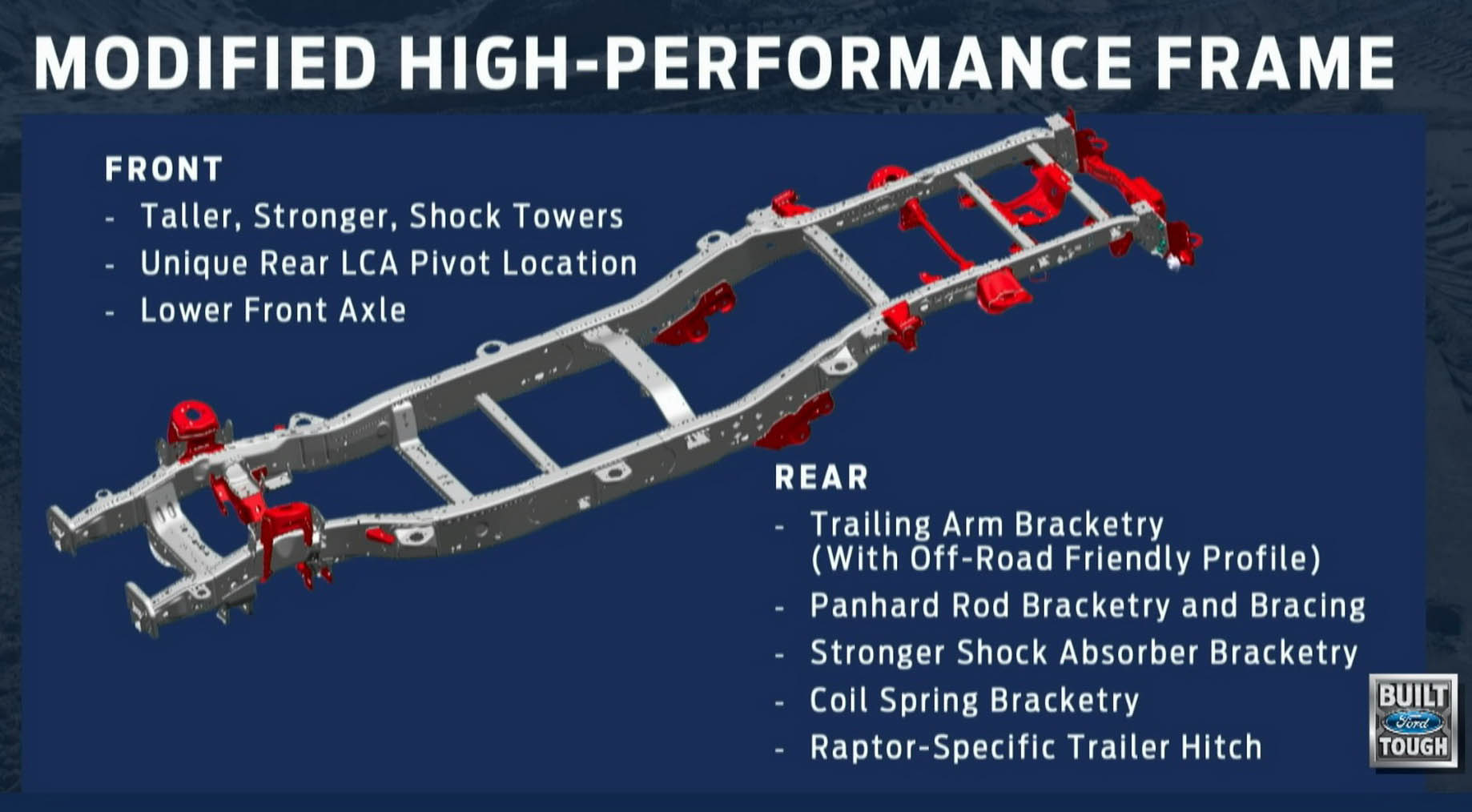 MODIFIED HIGH-PERFORMANCE FRAME

FRONT
- Taller, Stronger, Shock Towers
- Unique Rear LCA Pivot Location
- Lower Front Axle

REAR
- Trailing Arm Bracketry (With Off-Road Friendly Profile)
- Panhard Rod Bracketry and Bracing
- Stronger Shock Absorber Bracketry
- Coil Spring Bracketry
- Raptor-Specific Trailer Hitch

BUILT Ford TOUGH