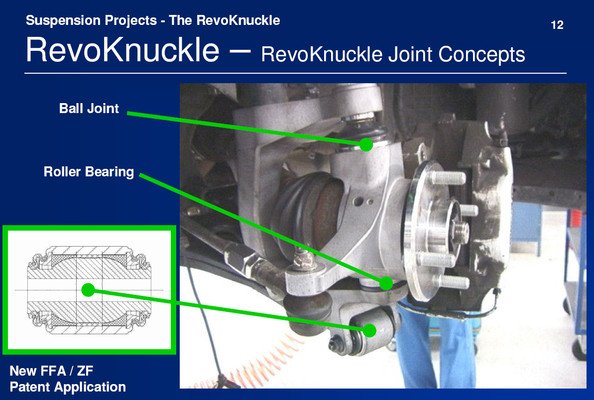 Suspension Projects - The RevoKnuckle

12

RevoKnuckle – RevoKnuckle Joint Concepts

Ball Joint

Roller Bearing

New FFA / ZF
Patent Application