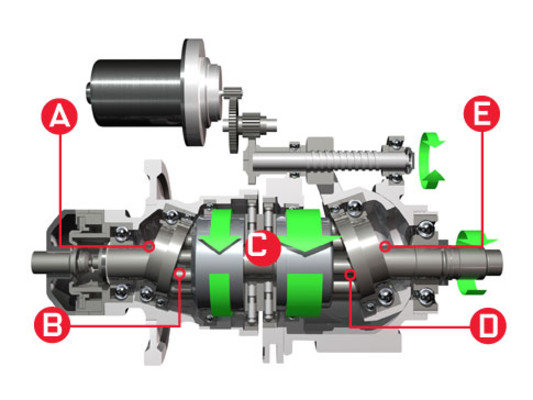 A
E
C
B
D