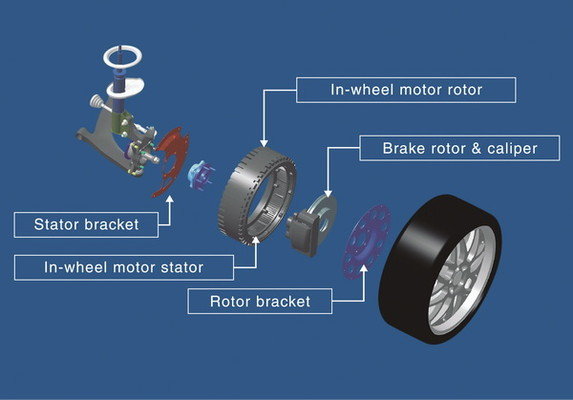 In-wheel motor rotor

Brake rotor & caliper

Stator bracket

In-wheel motor stator

Rotor bracket