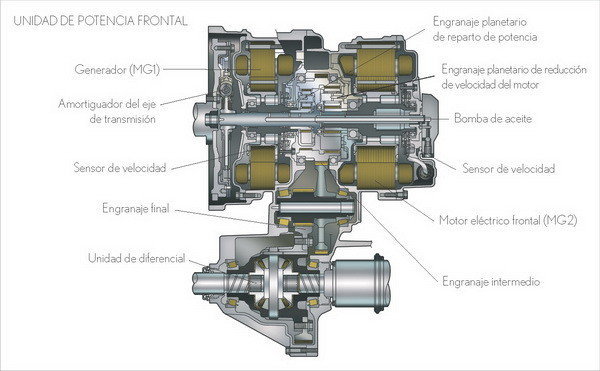 UNIDAD DE POTENCIA FRONTAL

Generador (MG1)

Amortiguador del eje de transmisión

Sensor de velocidad

Engranaje final

Unidad de diferencial

Engranaje planetario de reparto de potencia

Engranaje planetario de reducción de velocidad del motor

Bomba de aceite

Sensor de velocidad

Motor eléctrico frontal (MG2)

Engranaje intermedio