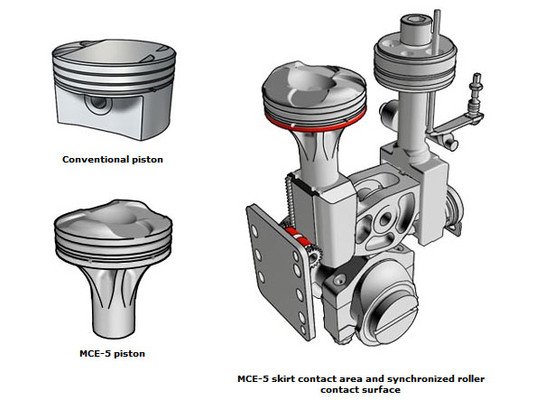 Conventional piston

MCE-5 piston

MCE-5 skirt contact area and synchronized roller contact surface