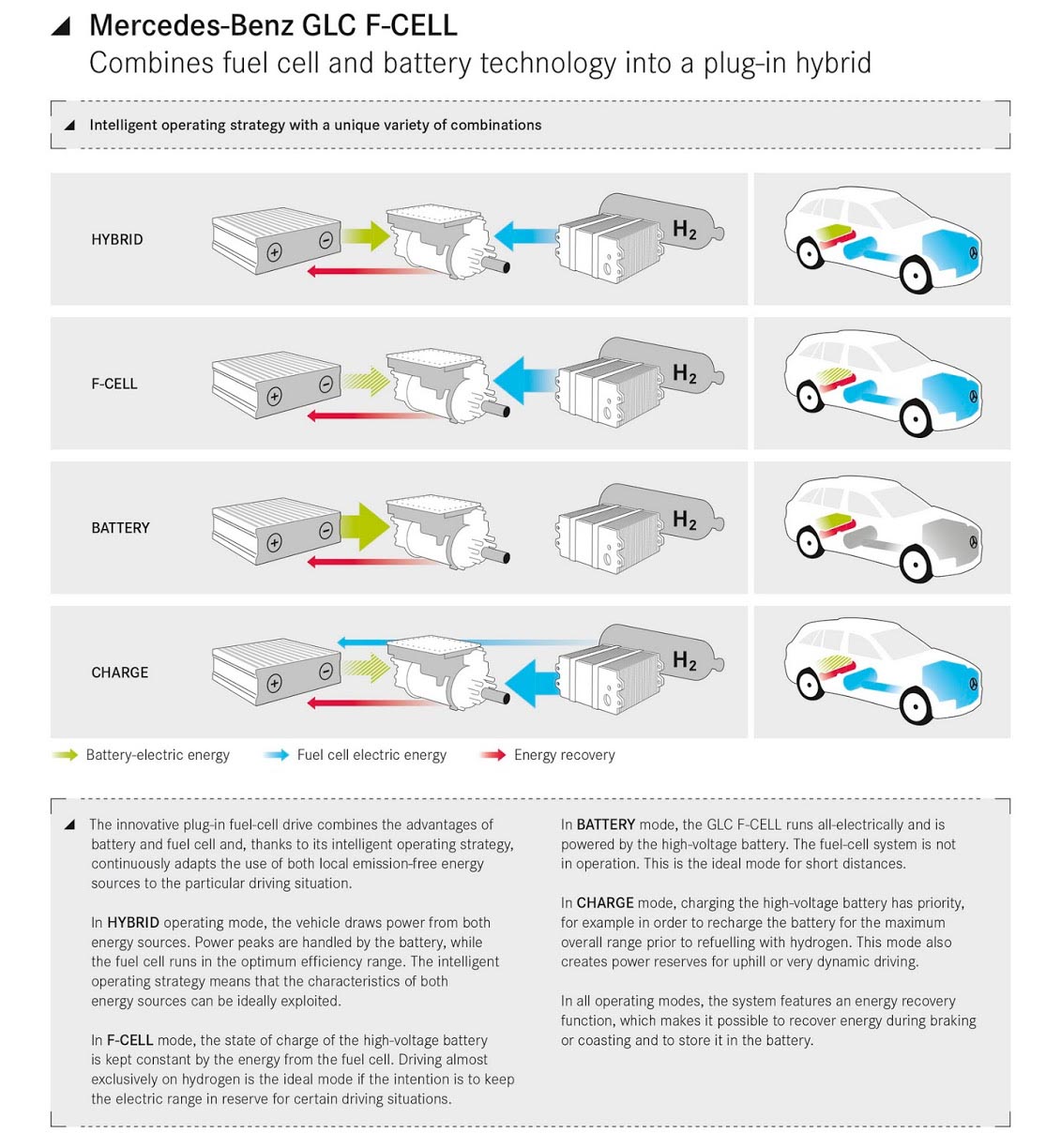 Mercedes-Benz GLC F-CELL
Combines fuel cell and battery technology into a plug-in hybrid

Intelligent operating strategy with a unique variety of combinations

HYBRID

$H_2$

F-CELL

$H_2$

BATTERY

$H_2$

CHARGE

$H_2$

Battery-electric energy

Fuel cell electric energy

Energy recovery

The innovative plug-in fuel-cell drive combines the advantages of battery and fuel cell and, thanks to its intelligent operating strategy, continuously adapts the use of both local emission-free energy sources to the particular driving situation.

In HYBRID operating mode, the vehicle draws power from both energy sources. Power peaks are handled by the battery, while the fuel cell runs in the optimum efficiency range. The intelligent operating strategy means that the characteristics of both energy sources can be ideally exploited.

In F-CELL mode, the state of charge of the high-voltage battery is kept constant by the energy from the fuel cell. Driving almost exclusively on hydrogen is the ideal mode if the intention is to keep the electric range in reserve for certain driving situations.

In BATTERY mode, the GLC F-CELL runs all-electrically and is powered by the high-voltage battery. The fuel-cell system is not in operation. This is the ideal mode for short distances.

In CHARGE mode, charging the high-voltage battery has priority, for example in order to recharge the battery for the maximum overall range prior to refuelling with hydrogen. This mode also creates power reserves for uphill or very dynamic driving.

In all operating modes, the system features an energy recovery function, which makes it possible to recover energy during braking or coasting and to store it in the battery.