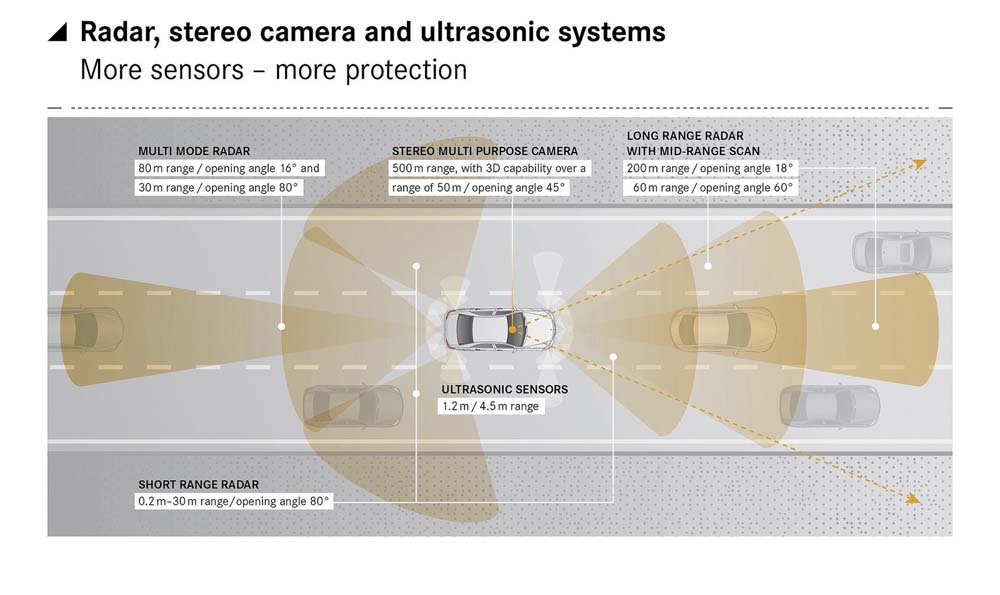 Radar, stereo camera and ultrasonic systems
More sensors – more protection

MULTI MODE RADAR
80 m range / opening angle 16° and 30 m range / opening angle 80°

STEREO MULTI PURPOSE CAMERA
500 m range, with 3D capability over a range of 50 m / opening angle 45°

LONG RANGE RADAR WITH MID-RANGE SCAN
200 m range / opening angle 18°
60 m range / opening angle 60°

ULTRASONIC SENSORS
1.2 m / 4.5 m range

SHORT RANGE RADAR
0.2 m–30 m range/opening angle 80°