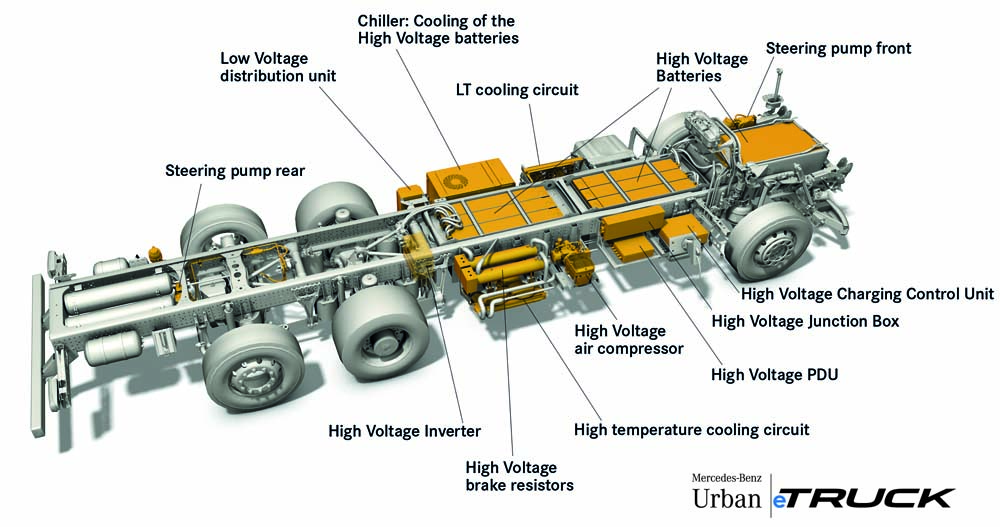 Chiller: Cooling of the High Voltage batteries

Low Voltage distribution unit

LT cooling circuit

High Voltage Batteries

Steering pump front

Steering pump rear

High Voltage Charging Control Unit

High Voltage Junction Box

High Voltage air compressor

High Voltage PDU

High Voltage Inverter

High temperature cooling circuit

High Voltage brake resistors

Mercedes-Benz
Urban eTRUCK