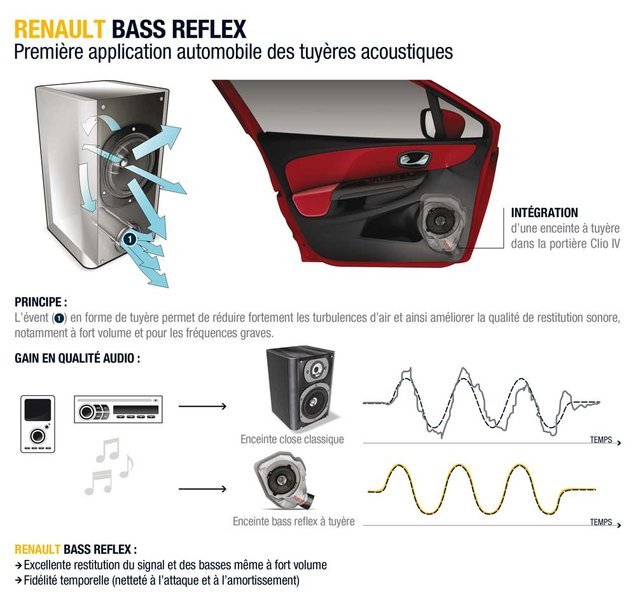 RENAULT BASS REFLEX
Première application automobile des tuyères acoustiques

1

INTÉGRATION
d'une enceinte à tuyère dans la portière Clio IV

PRINCIPE :
L'évent (1) en forme de tuyère permet de réduire fortement les turbulences d'air et ainsi améliorer la qualité de restitution sonore, notamment à fort volume et pour les fréquences graves.

GAIN EN QUALITÉ AUDIO :

Enceinte close classique

TEMPS

Enceinte bass reflex à tuyère

TEMPS

RENAULT BASS REFLEX :
→ Excellente restitution du signal et des basses même à fort volume
→ Fidélité temporelle (netteté à l'attaque et à l'amortissement)