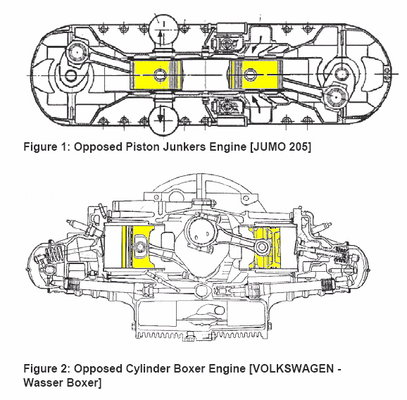 Figure 1: Opposed Piston Junkers Engine [JUMO 205]

Figure 2: Opposed Cylinder Boxer Engine [VOLKSWAGEN - Wasser Boxer]