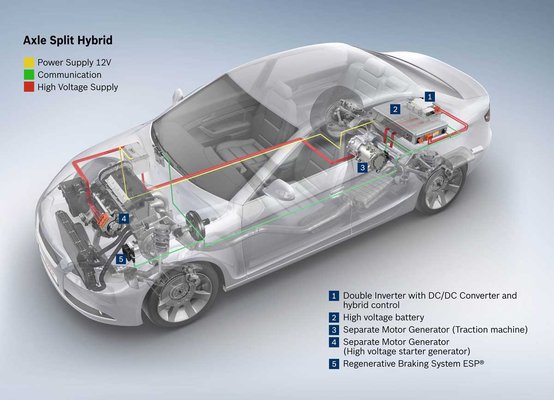 Axle Split Hybrid

Power Supply 12V
Communication
High Voltage Supply

1
2
3
4
5

1 Double Inverter with DC/DC Converter and hybrid control
2 High voltage battery
3 Separate Motor Generator (Traction machine)
4 Separate Motor Generator (High voltage starter generator)
5 Regenerative Braking System ESP®