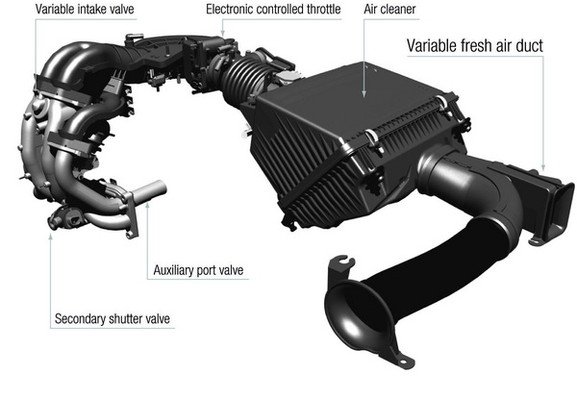 Variable intake valve
Electronic controlled throttle
Air cleaner
Variable fresh air duct
Auxiliary port valve
Secondary shutter valve