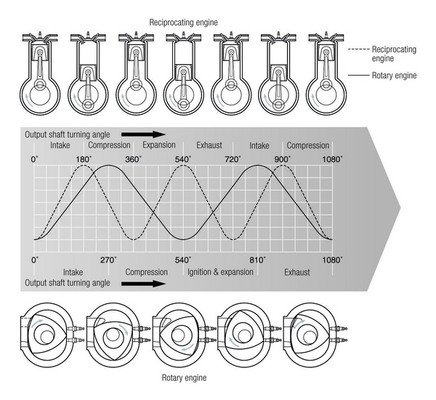 Reciprocating engine

Reciprocating engine

Rotary engine

Output shaft turning angle

Intake Compression Expansion Exhaust Intake Compression

0° 180° 360° 540° 720° 900° 1080°

0° 270° 540° 810° 1080°

Intake Compression Ignition & expansion Exhaust

Output shaft turning angle

Rotary engine