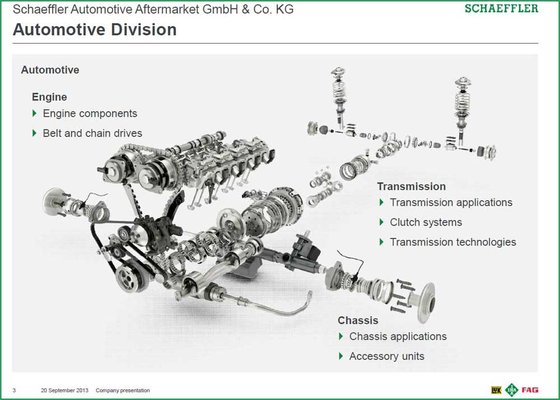 Schaeffler Automotive Aftermarket GmbH & Co. KG
SCHAEFFLER
Automotive Division

Automotive

Engine
Engine components
Belt and chain drives

Transmission
Transmission applications
Clutch systems
Transmission technologies

Chassis
Chassis applications
Accessory units

3 20 September 2013 Company presentation
LuK INA FAG