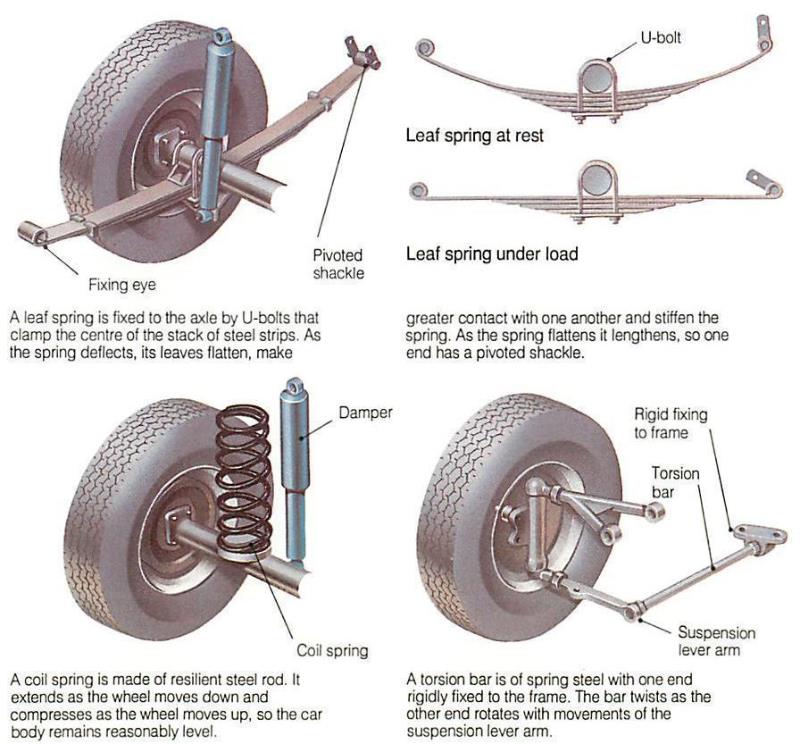 U-bolt

Leaf spring at rest

Leaf spring under load

Pivoted shackle

Fixing eye

A leaf spring is fixed to the axle by U-bolts that clamp the centre of the stack of steel strips. As the spring deflects, its leaves flatten, make greater contact with one another and stiffen the spring. As the spring flattens it lengthens, so one end has a pivoted shackle.

Damper

Coil spring

A coil spring is made of resilient steel rod. It extends as the wheel moves down and compresses as the wheel moves up, so the car body remains reasonably level.

Rigid fixing to frame

Torsion bar

Suspension lever arm

A torsion bar is of spring steel with one end rigidly fixed to the frame. The bar twists as the other end rotates with movements of the suspension lever arm.