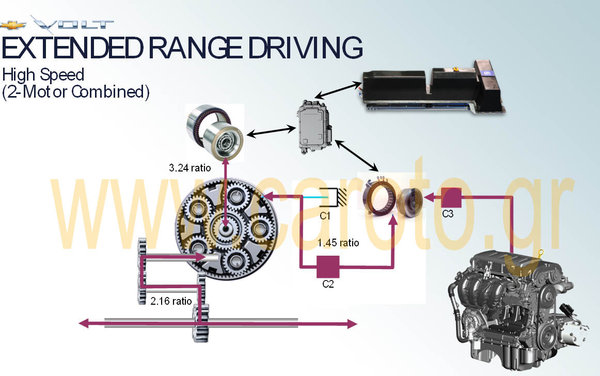 VOLT

EXTENDED RANGE DRIVING

High Speed
(2-Motor Combined)

3.24 ratio

C1

C3

1.45 ratio

C2

2.16 ratio

www.caroto.gr