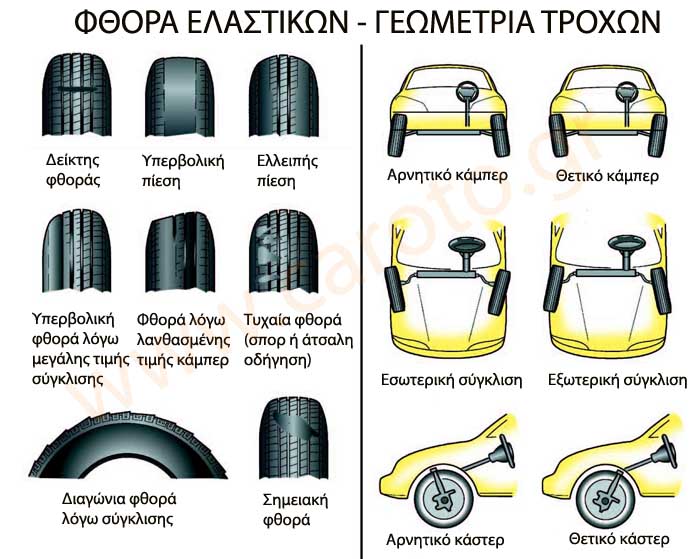 ΦΘΟΡΑ ΕΛΑΣΤΙΚΩΝ - ΓΕΩΜΕΤΡΙΑ ΤΡΟΧΩΝ

Δείκτης φθοράς

Υπερβολική πίεση

Ελλειπής πίεση

Υπερβολική φθορά λόγω μεγάλης τιμής σύγκλισης

Φθορά λόγω λανθασμένης τιμής κάμπερ

Τυχαία φθορά (σπορ ή άτσαλη οδήγηση)

Διαγώνια φθορά λόγω σύγκλισης

Σημειακή φθορά

Αρνητικό κάμπερ

Θετικό κάμπερ

Εσωτερική σύγκλιση

Εξωτερική σύγκλιση

Αρνητικό κάστερ

Θετικό κάστερ

www.caroto.gr