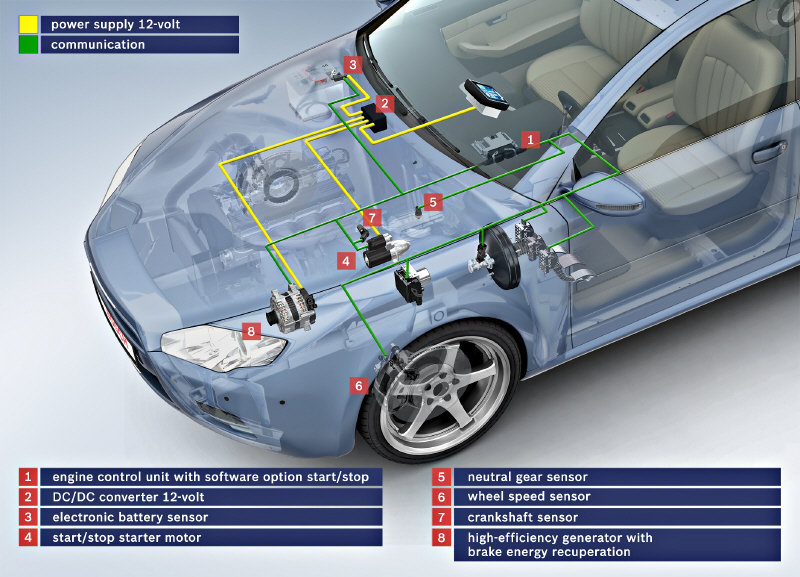 power supply 12-volt
communication

3
2
1
5
7
4
8
6

1 engine control unit with software option start/stop
2 DC/DC converter 12-volt
3 electronic battery sensor
4 start/stop starter motor
5 neutral gear sensor
6 wheel speed sensor
7 crankshaft sensor
8 high-efficiency generator with brake energy recuperation