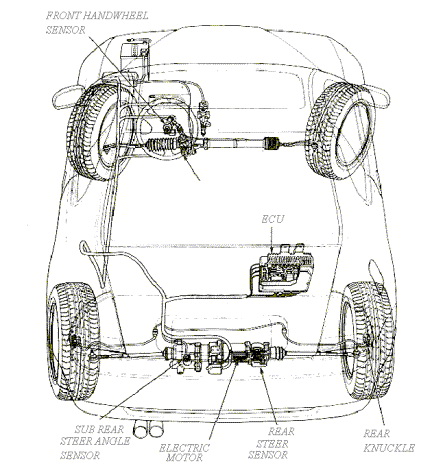 FRONT HANDWHEEL SENSOR

ECU

SUB REAR STEER ANGLE SENSOR

ELECTRIC MOTOR

REAR STEER SENSOR

REAR KNUCKLE