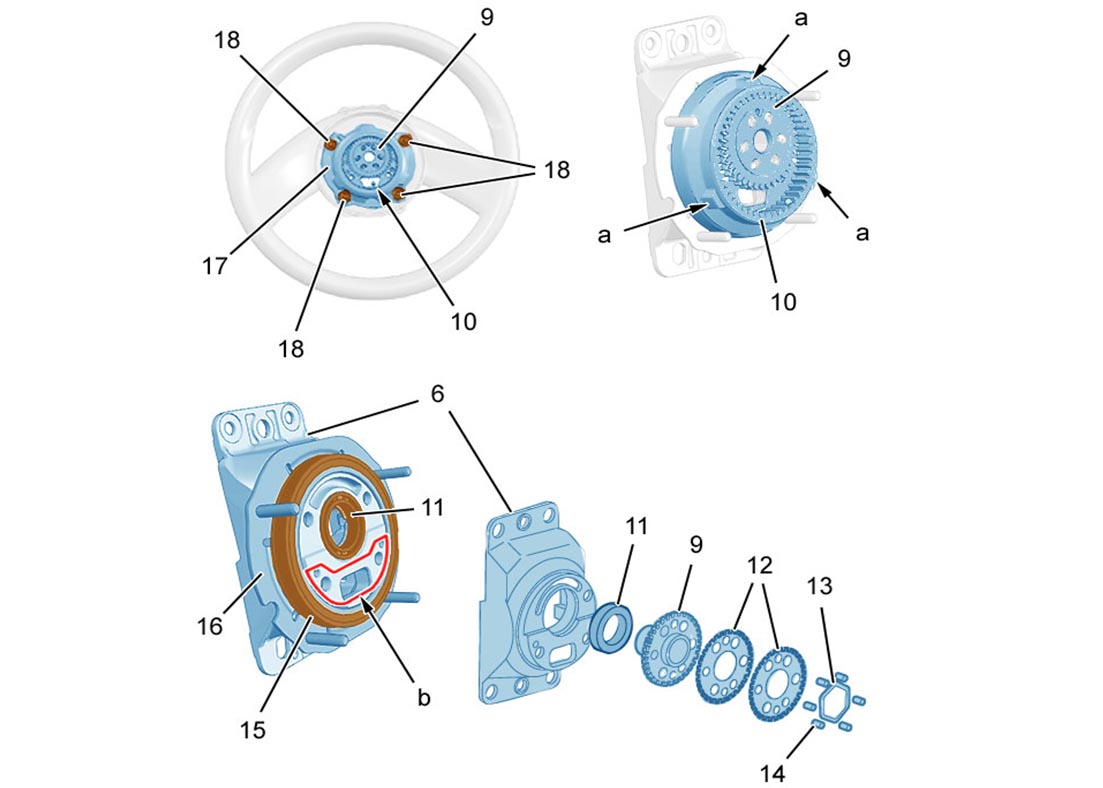 18
9
18
17
18
10
a
9
a
a
10
6
11
16
15
b
11
9
12
13
14