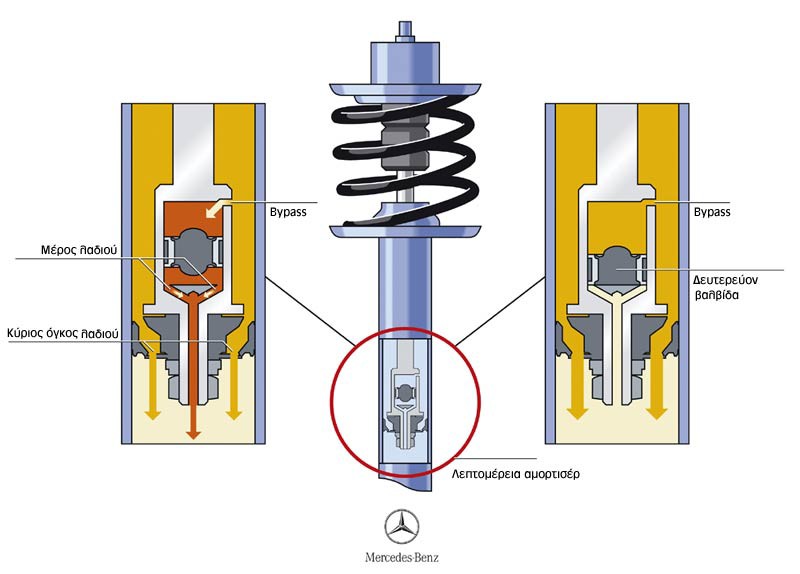 Bypass

Μέρος λαδιού

Κύριος όγκος λαδιού

Bypass

Δευτερεύον βαλβίδα

Λεπτομέρεια αμορτισέρ

Mercedes-Benz