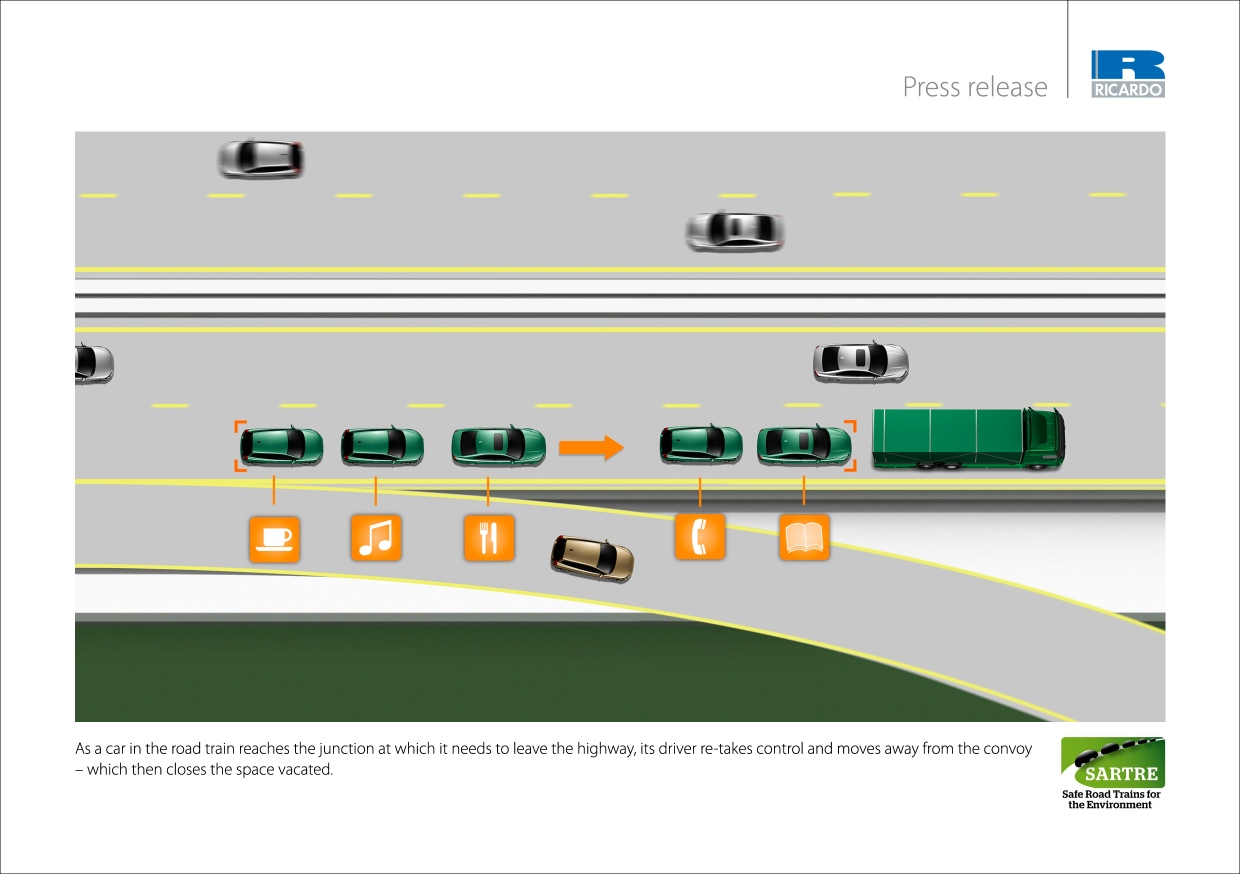 Press release

RICARDO

As a car in the road train reaches the junction at which it needs to leave the highway, its driver re-takes control and moves away from the convoy – which then closes the space vacated.

SARTRE
Safe Road Trains for the Environment