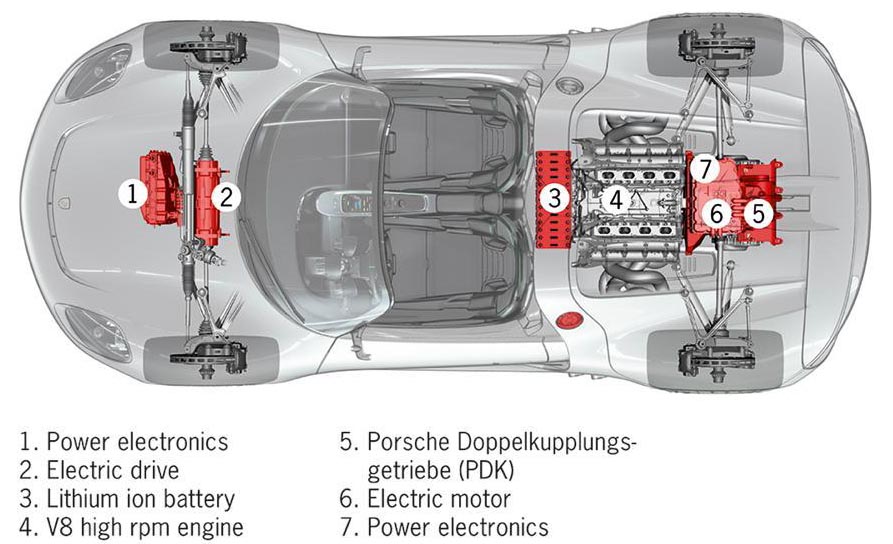 1
2
3
4
7
6
5

1. Power electronics
2. Electric drive
3. Lithium ion battery
4. V8 high rpm engine

5. Porsche Doppelkupplungsgetriebe (PDK)
6. Electric motor
7. Power electronics