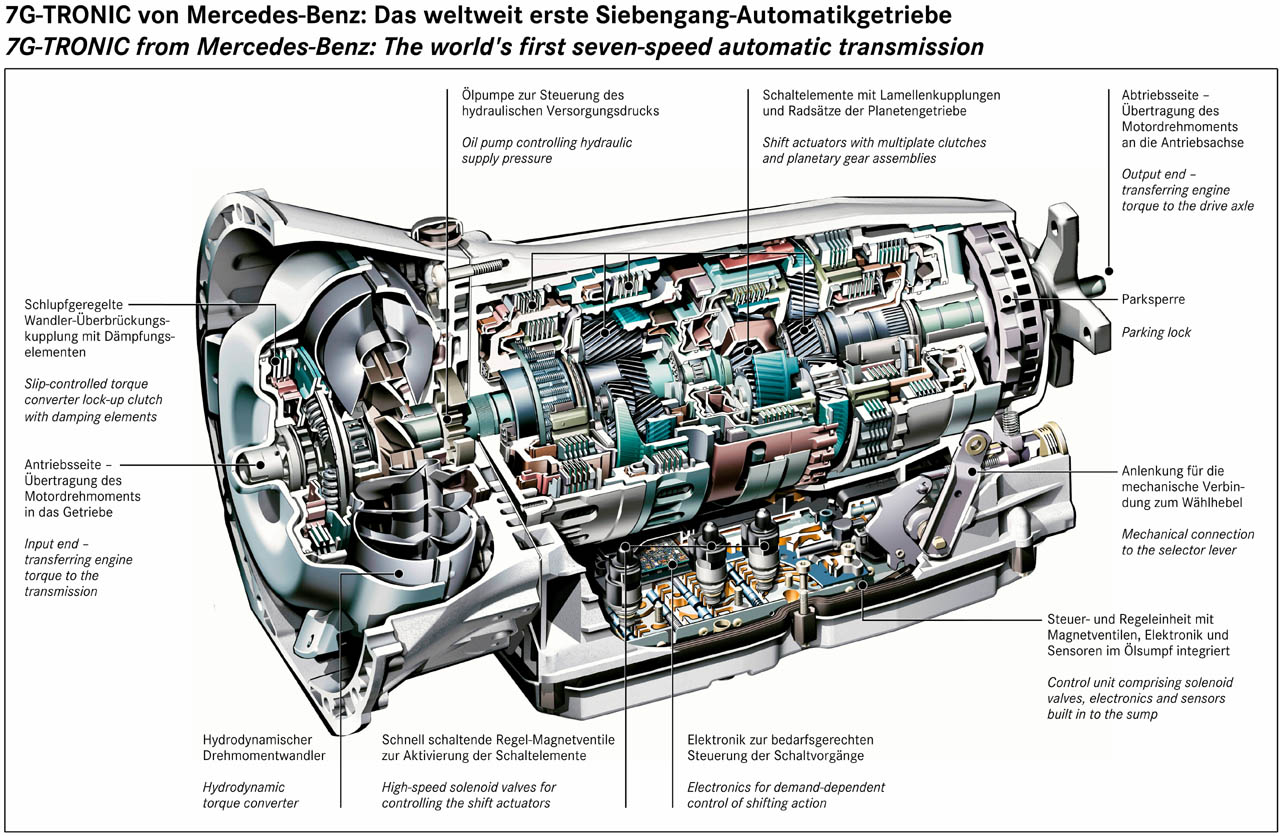 7G-TRONIC von Mercedes-Benz: Das weltweit erste Siebengang-Automatikgetriebe
7G-TRONIC from Mercedes-Benz: The world's first seven-speed automatic transmission

Ölpumpe zur Steuerung des hydraulischen Versorgungsdrucks

Oil pump controlling hydraulic supply pressure

Schaltelemente mit Lamellenkupplungen und Radsätze der Planetengetriebe

Shift actuators with multiplate clutches and planetary gear assemblies

Abtriebsseite – Übertragung des Motordrehmoments an die Antriebsachse

Output end – transferring engine torque to the drive axle

Schlupfgeregelte Wandler-Überbrückungskupplung mit Dämpfungselementen

Slip-controlled torque converter lock-up clutch with damping elements

Parksperre

Parking lock

Antriebsseite – Übertragung des Motordrehmoments in das Getriebe

Input end – transferring engine torque to the transmission

Anlenkung für die mechanische Verbindung zum Wählhebel

Mechanical connection to the selector lever

Steuer- und Regeleinheit mit Magnetventilen, Elektronik und Sensoren im Ölsumpf integriert

Control unit comprising solenoid valves, electronics and sensors built in to the sump

Hydrodynamischer Drehmomentwandler

Hydrodynamic torque converter

Schnell schaltende Regel-Magnetventile zur Aktivierung der Schaltelemente

High-speed solenoid valves for controlling the shift actuators

Elektronik zur bedarfsgerechten Steuerung der Schaltvorgänge

Electronics for demand-dependent control of shifting action