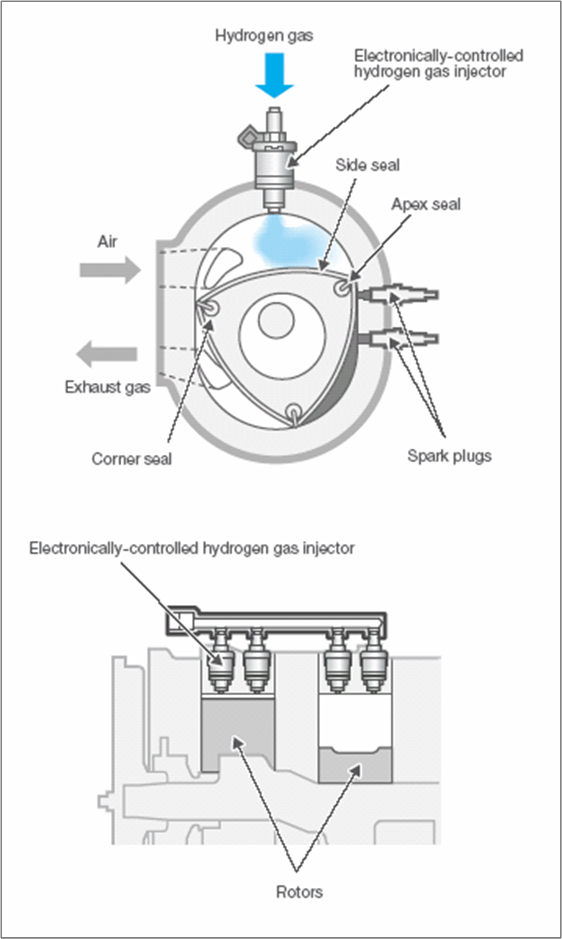 Hydrogen gas

Electronically-controlled hydrogen gas injector

Side seal

Apex seal

Air

Exhaust gas

Corner seal

Spark plugs

Electronically-controlled hydrogen gas injector

Rotors