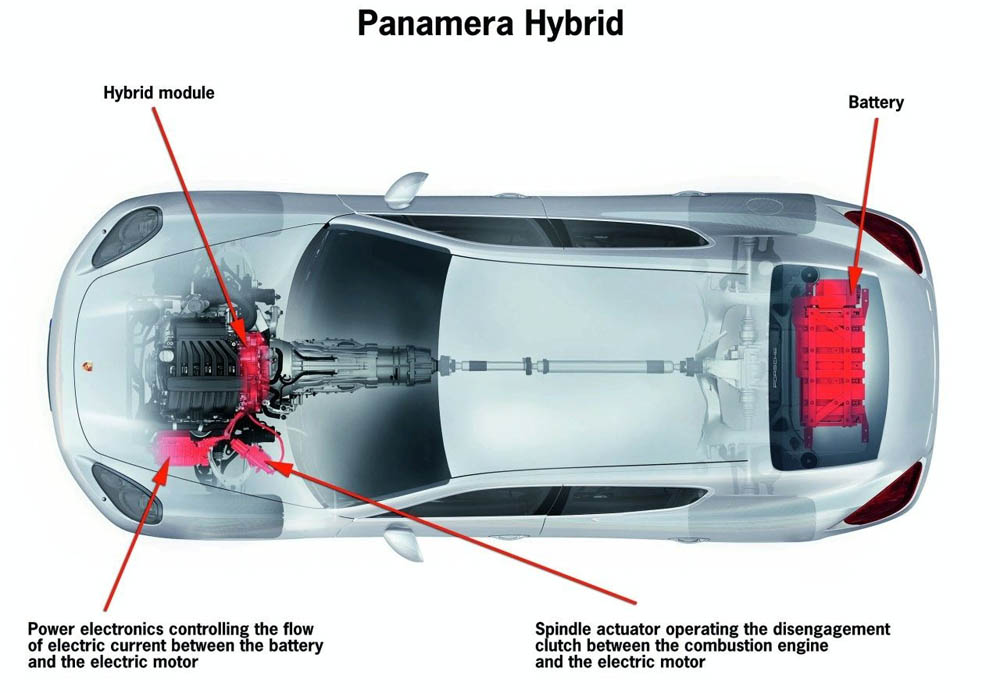 Panamera Hybrid

Hybrid module

Battery

PORSCHE

Power electronics controlling the flow of electric current between the battery and the electric motor

Spindle actuator operating the disengagement clutch between the combustion engine and the electric motor