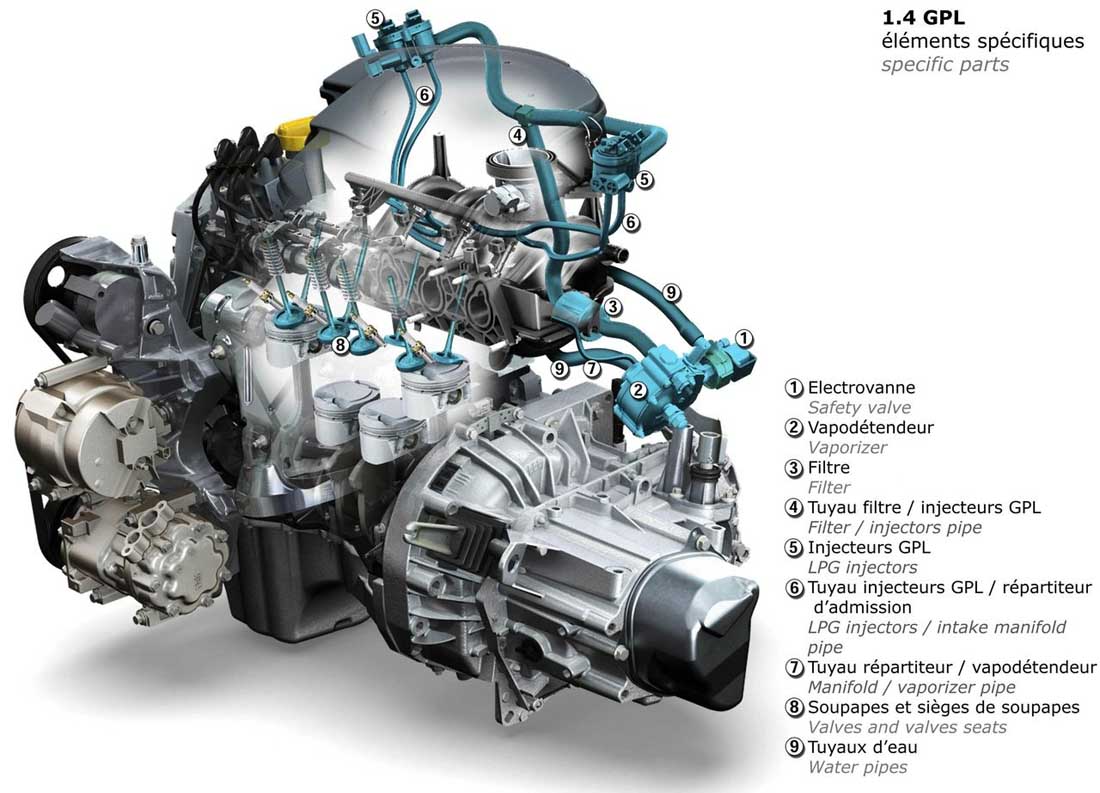 1.4 GPL
éléments spécifiques
specific parts

5
6
4
5
6
9
3
1
8
9
7
2

1 Electrovanne
Safety valve
2 Vapodétendeur
Vaporizer
3 Filtre
Filter
4 Tuyau filtre / injecteurs GPL
Filter / injectors pipe
5 Injecteurs GPL
LPG injectors
6 Tuyau injecteurs GPL / répartiteur d'admission
LPG injectors / intake manifold pipe
7 Tuyau répartiteur / vapodétendeur
Manifold / vaporizer pipe
8 Soupapes et sièges de soupapes
Valves and valves seats
9 Tuyaux d'eau
Water pipes