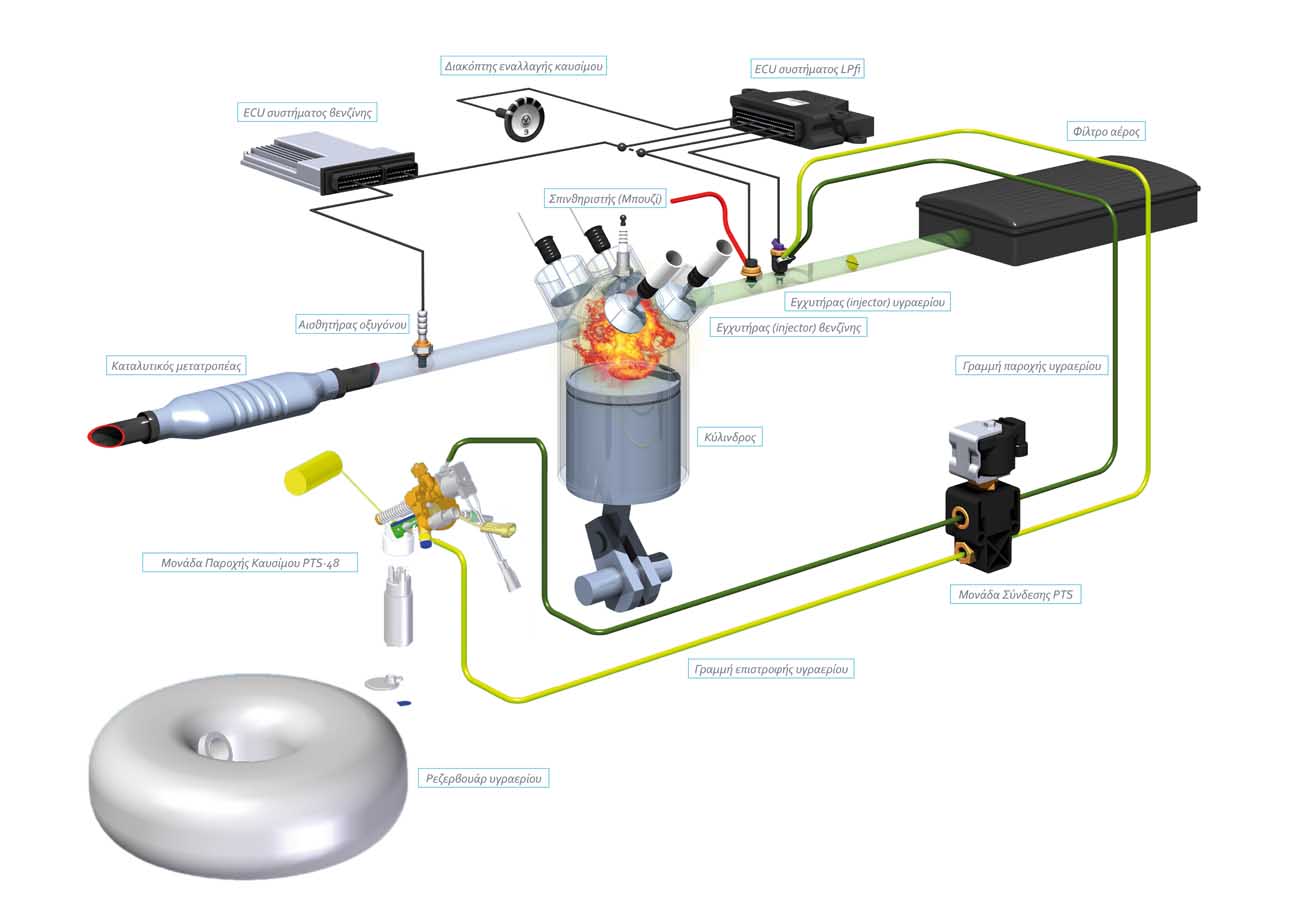 Διακόπτης εναλλαγής καυσίμου

ECU συστήματος LPfi

ECU συστήματος βενζίνης

Φίλτρο αέρος

Σπινθηριστής (Μπουζί)

Εγχυτήρας (injector) υγραερίου

Αισθητήρας οξυγόνου

Εγχυτήρας (injector) βενζίνης

Καταλυτικός μετατροπέας

Γραμμή παροχής υγραερίου

Κύλινδρος

Μονάδα Παροχής Καυσίμου PTS-48

Μονάδα Σύνδεσης PTS

Γραμμή επιστροφής υγραερίου

Ρεζερβουάρ υγραερίου