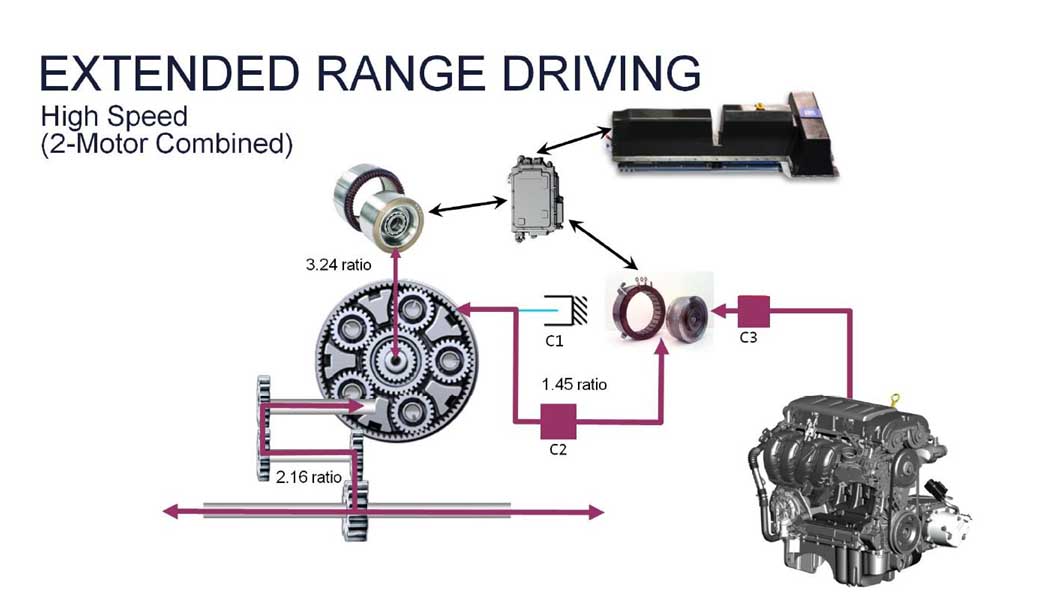 EXTENDED RANGE DRIVING
High Speed
(2-Motor Combined)

3.24 ratio

C1

C3

1.45 ratio

C2

2.16 ratio