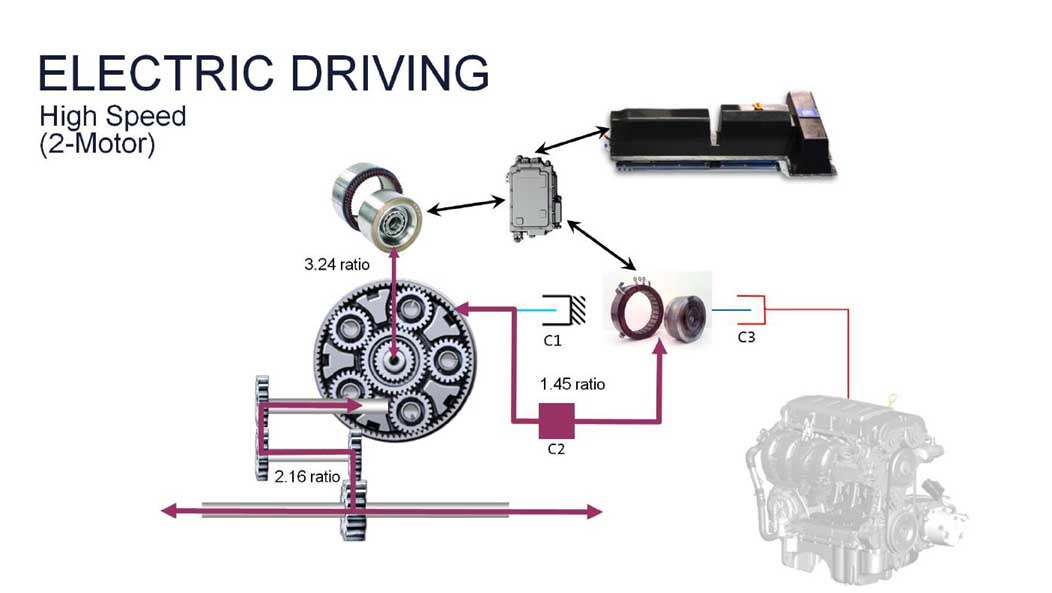 ELECTRIC DRIVING
High Speed
(2-Motor)

3.24 ratio

C1

C3

1.45 ratio

C2

2.16 ratio