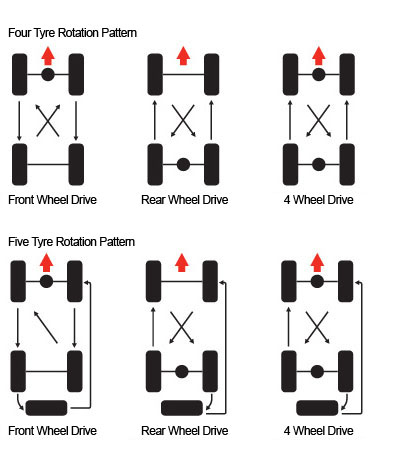 Four Tyre Rotation Pattern

Front Wheel Drive

Rear Wheel Drive

4 Wheel Drive

Five Tyre Rotation Pattern

Front Wheel Drive

Rear Wheel Drive

4 Wheel Drive