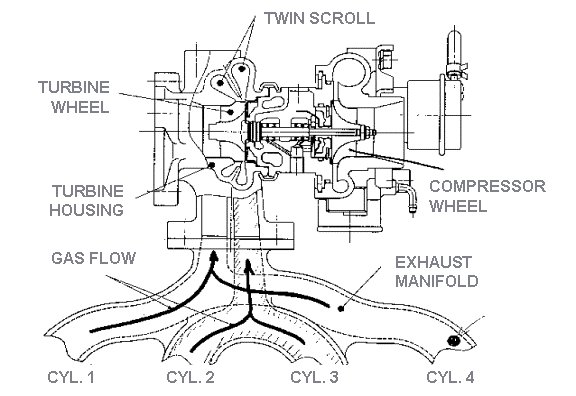 TWIN SCROLL

TURBINE WHEEL

TURBINE HOUSING

COMPRESSOR WHEEL

GAS FLOW

EXHAUST MANIFOLD

CYL. 1

CYL. 2

CYL. 3

CYL. 4