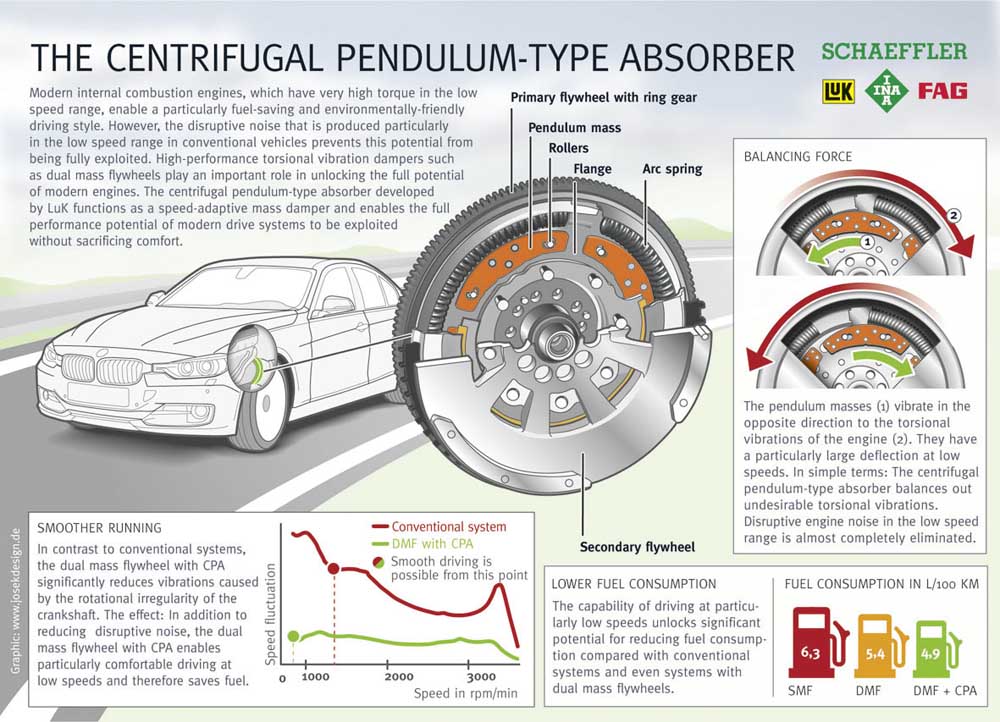 THE CENTRIFUGAL PENDULUM-TYPE ABSORBER

SCHAEFFLER

LuK INA FAG

Modern internal combustion engines, which have very high torque in the low speed range, enable a particularly fuel-saving and environmentally-friendly driving style. However, the disruptive noise that is produced particularly in the low speed range in conventional vehicles prevents this potential from being fully exploited. High-performance torsional vibration dampers such as dual mass flywheels play an important role in unlocking the full potential of modern engines. The centrifugal pendulum-type absorber developed by LuK functions as a speed-adaptive mass damper and enables the full performance potential of modern drive systems to be exploited without sacrificing comfort.

Primary flywheel with ring gear

Pendulum mass

Rollers

Flange

Arc spring

Secondary flywheel

BALANCING FORCE

1

2

The pendulum masses (1) vibrate in the opposite direction to the torsional vibrations of the engine (2). They have a particularly large deflection at low speeds. In simple terms: The centrifugal pendulum-type absorber balances out undesirable torsional vibrations. Disruptive engine noise in the low speed range is almost completely eliminated.

SMOOTHER RUNNING

In contrast to conventional systems, the dual mass flywheel with CPA significantly reduces vibrations caused by the rotational irregularity of the crankshaft. The effect: In addition to reducing disruptive noise, the dual mass flywheel with CPA enables particularly comfortable driving at low speeds and therefore saves fuel.

Conventional system

DMF with CPA

Smooth driving is possible from this point

Speed fluctuation

0

1000

2000

3000

Speed in rpm/min

LOWER FUEL CONSUMPTION

The capability of driving at particularly low speeds unlocks significant potential for reducing fuel consumption compared with conventional systems and even systems with dual mass flywheels.

FUEL CONSUMPTION IN L/100 KM

6,3

5,4

4,9

SMF

DMF

DMF + CPA

Graphic: www.josekdesign.de