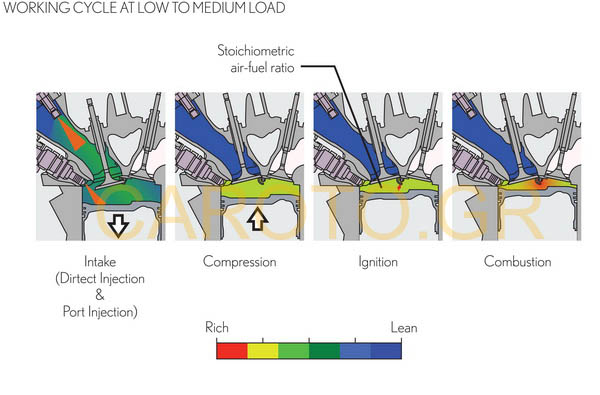 WORKING CYCLE AT LOW TO MEDIUM LOAD

Stoichiometric air-fuel ratio

CAROTO.GR

Intake (Dirtect Injection & Port Injection)

Compression

Ignition

Combustion

Rich

Lean