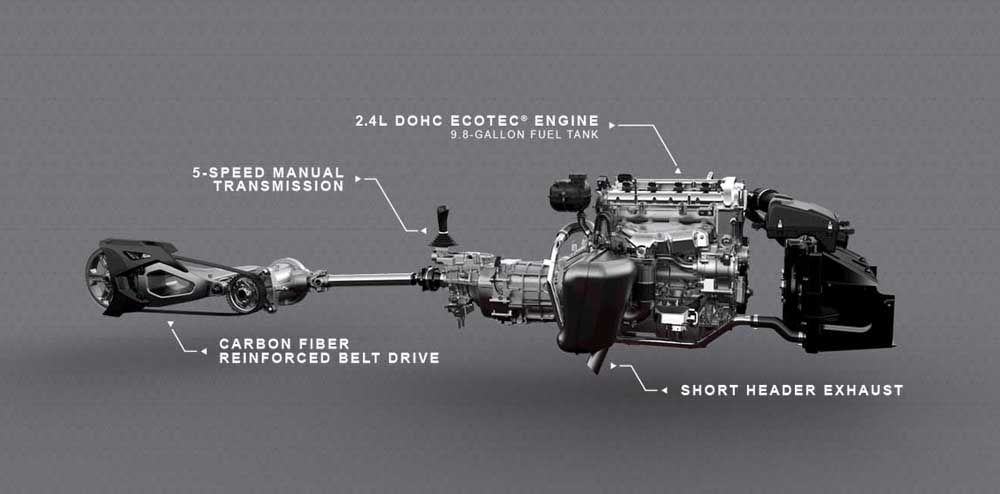 2.4L DOHC ECOTEC® ENGINE
9.8-GALLON FUEL TANK

5-SPEED MANUAL TRANSMISSION

CARBON FIBER REINFORCED BELT DRIVE

SHORT HEADER EXHAUST