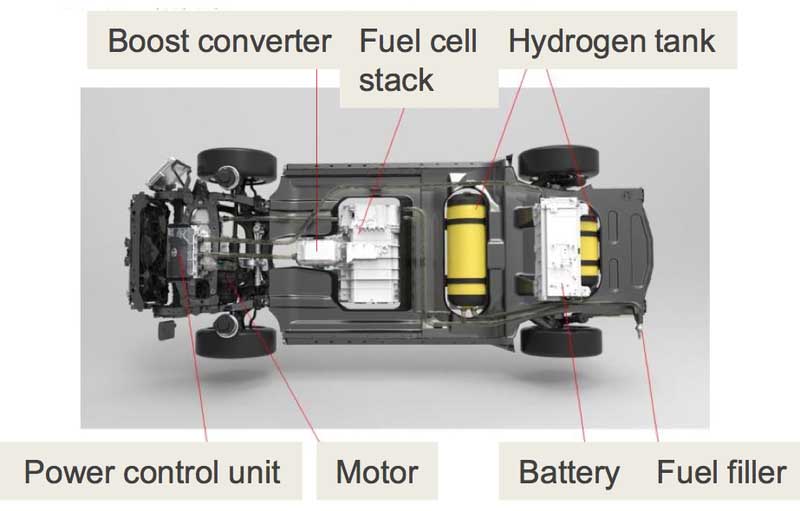 Boost converter Fuel cell stack Hydrogen tank

Power control unit Motor Battery Fuel filler