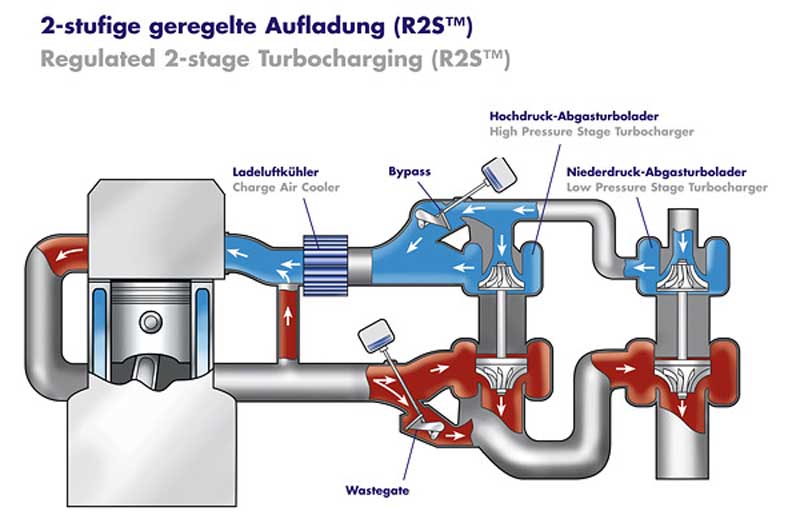 2-stufige geregelte Aufladung (R2S™)
Regulated 2-stage Turbocharging (R2S™)

Hochdruck-Abgasturbolader
High Pressure Stage Turbocharger

Ladeluftkühler
Charge Air Cooler

Bypass

Niederdruck-Abgasturbolader
Low Pressure Stage Turbocharger

Wastegate